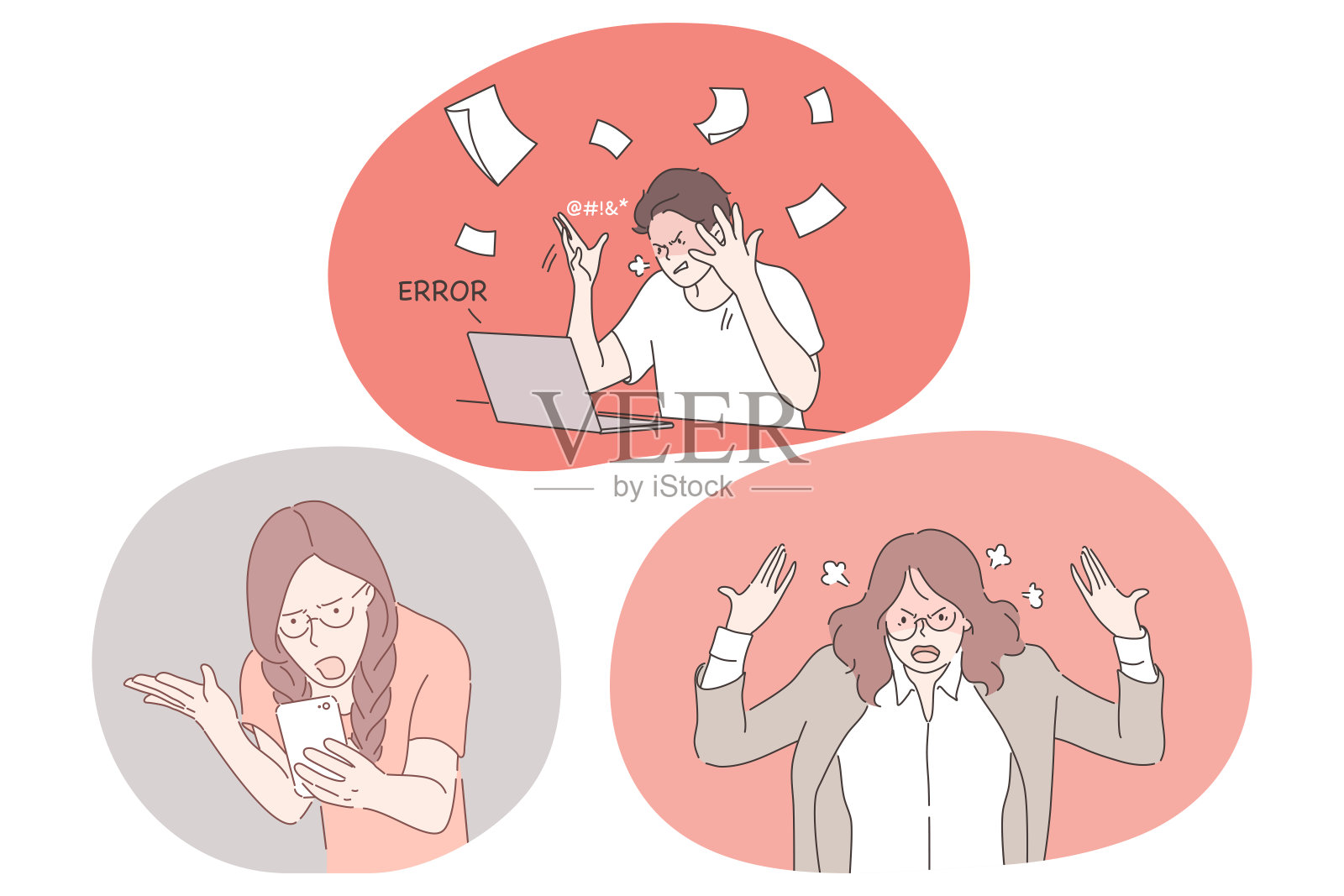 @#!&*

ERROR

VEER
by iStock