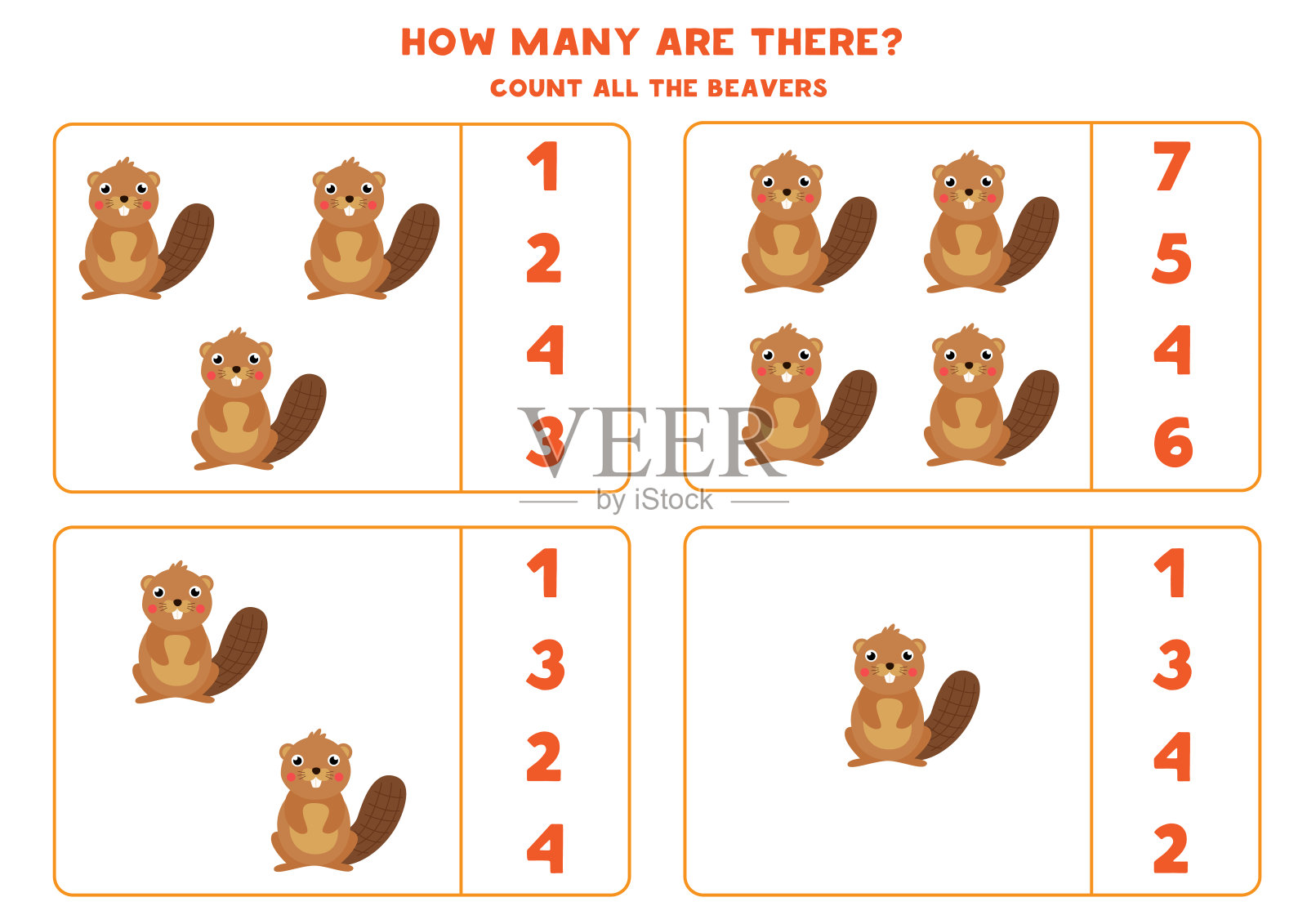 HOW MANY ARE THERE?
COUNT ALL THE BEAVERS

1
2
4
3

7
5
4
6

VEER
by iStock

1
3
2
4

1
3
4
2