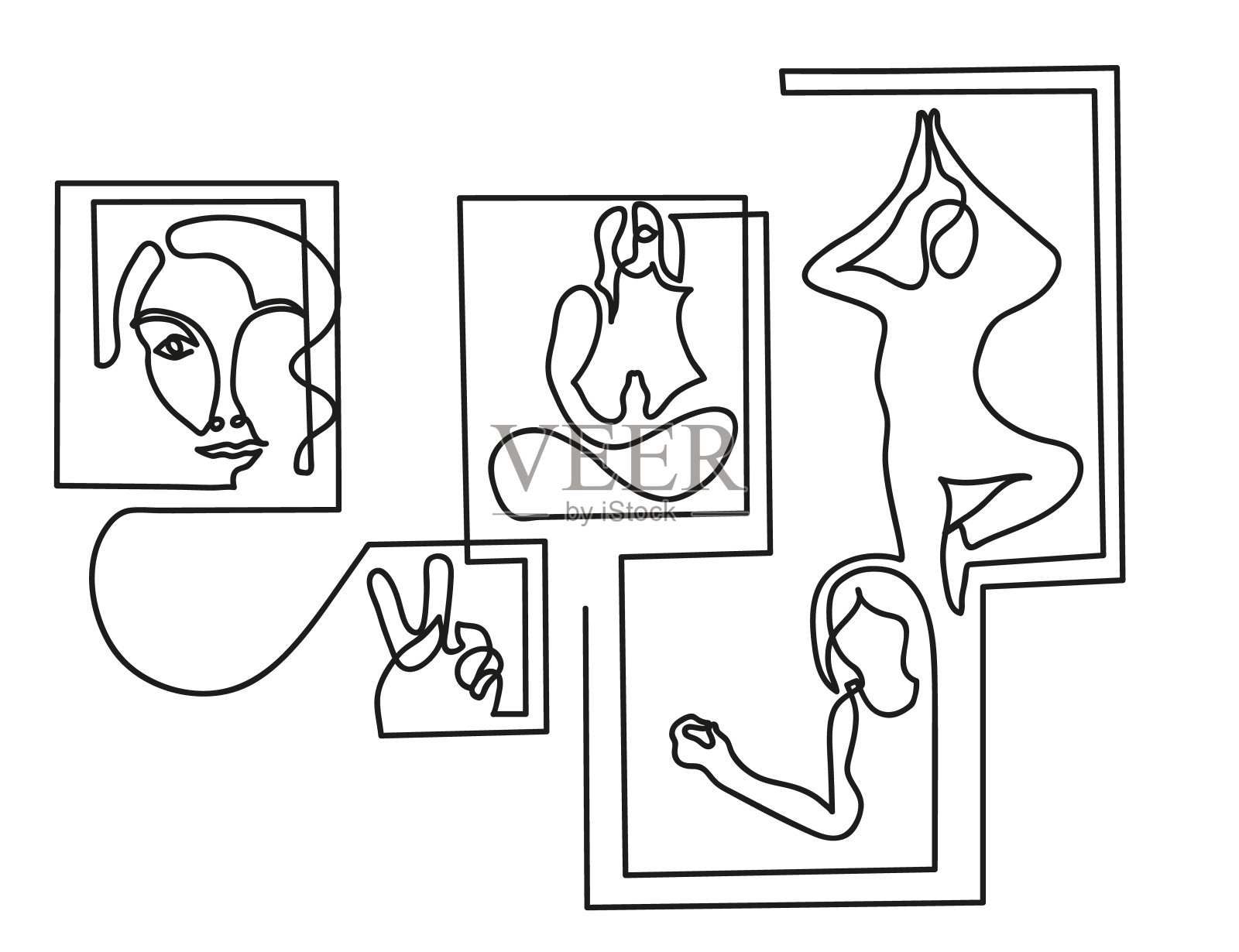 VEER
by iStock