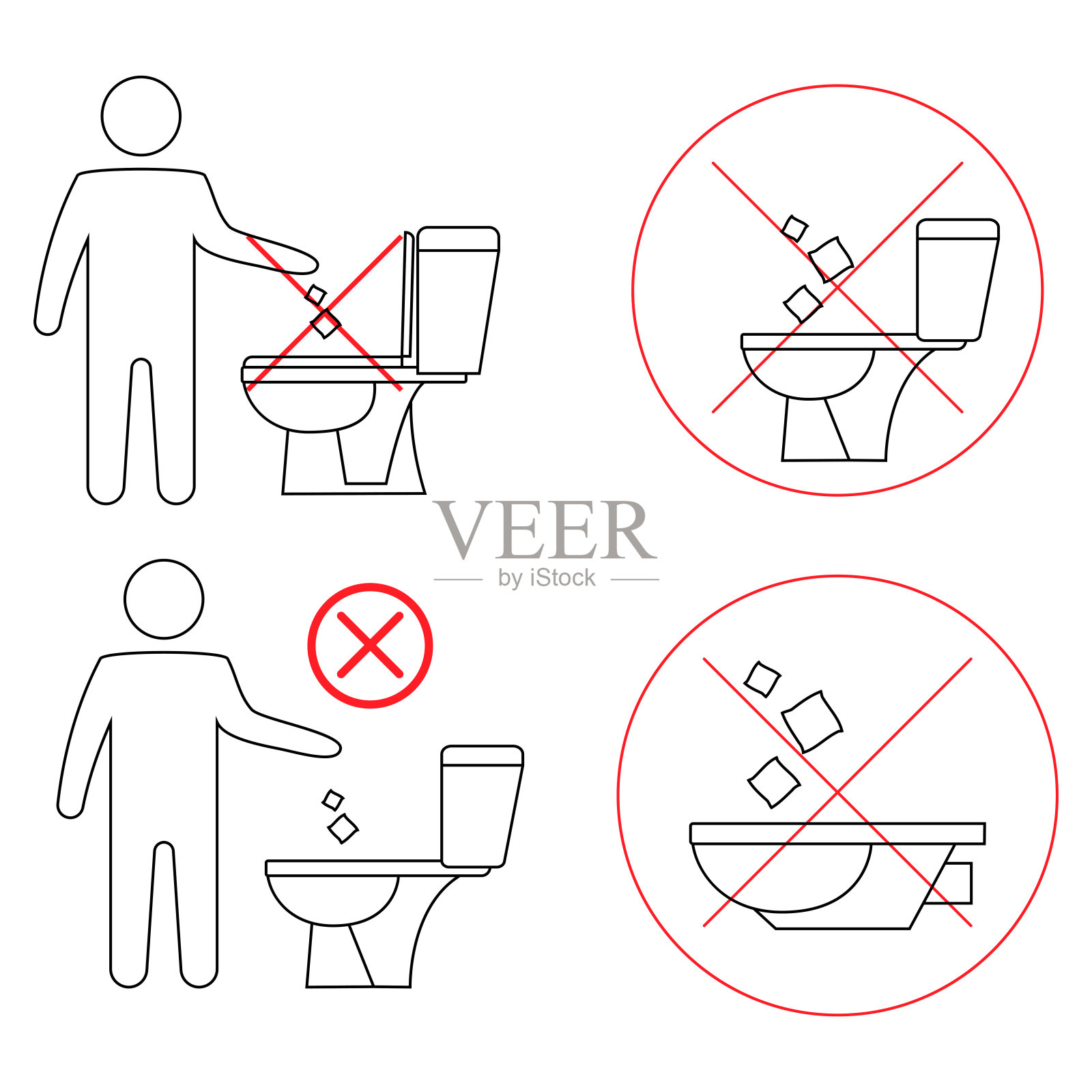 VEER
by iStock