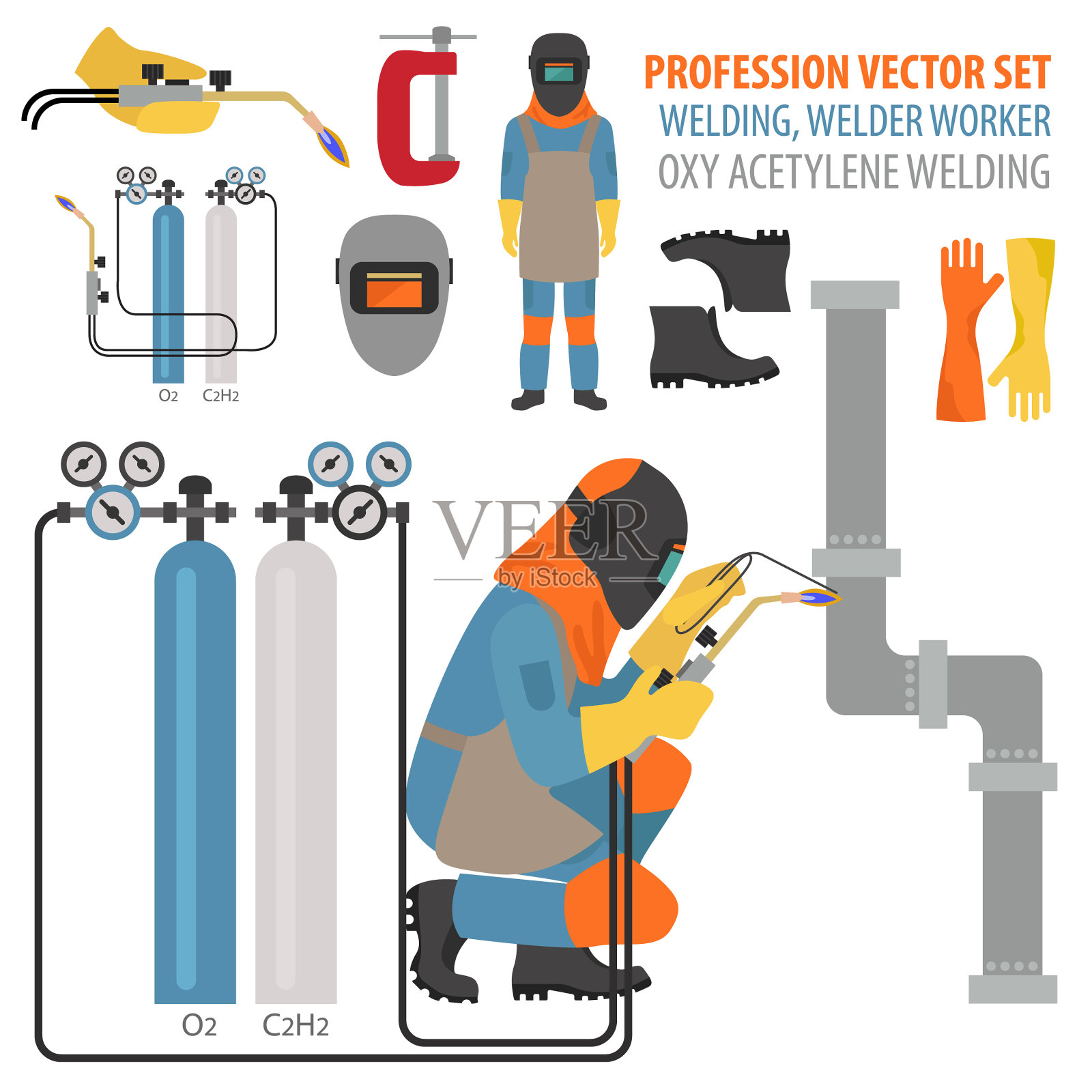 PROFESSION VECTOR SET
WELDING, WELDER WORKER
OXY ACETYLENE WELDING

$O_2$ $C_2H_2$

VEER
by iStock

$O_2$ $C_2H_2$