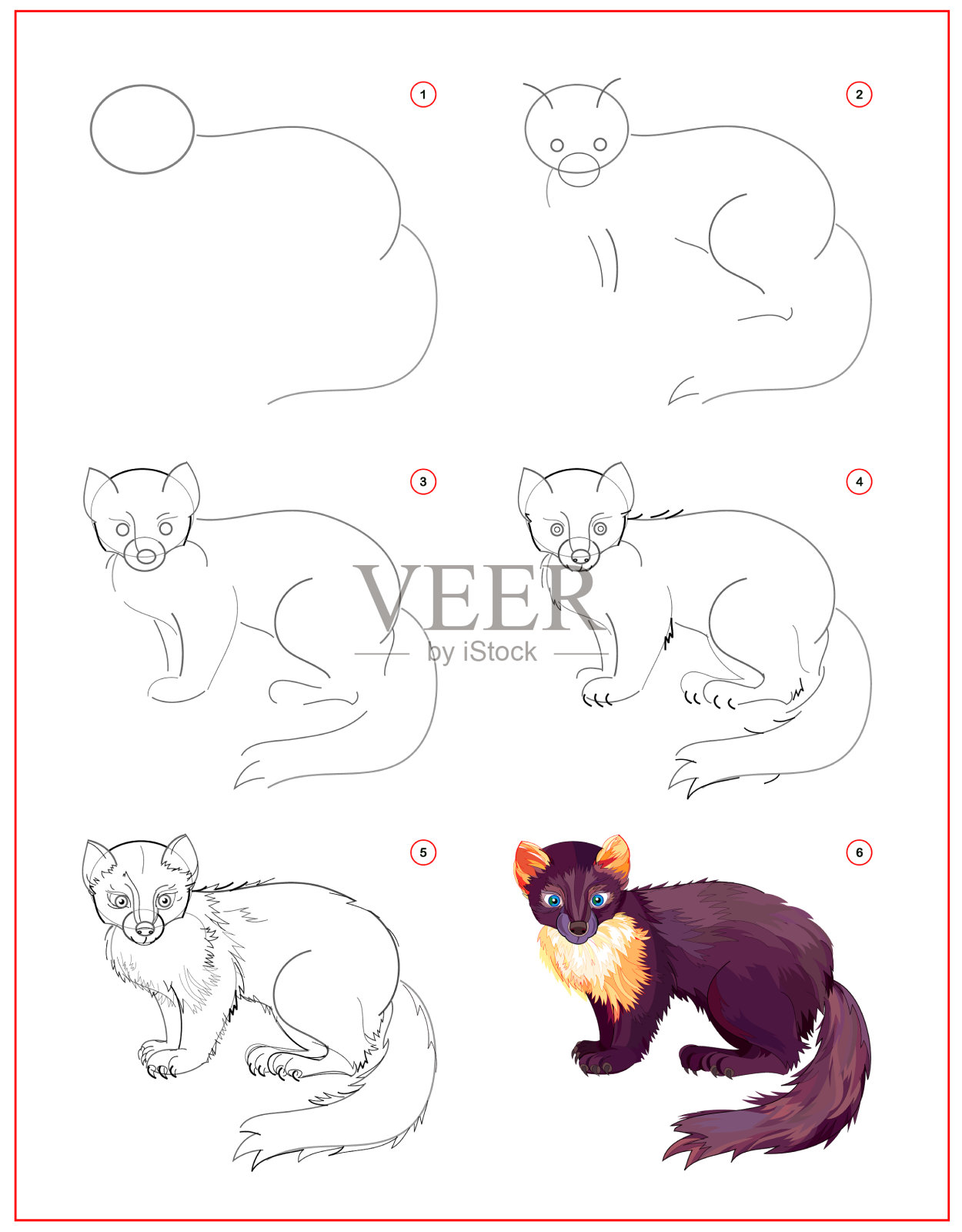 1

2

3

4

VEER
by iStock

5

6