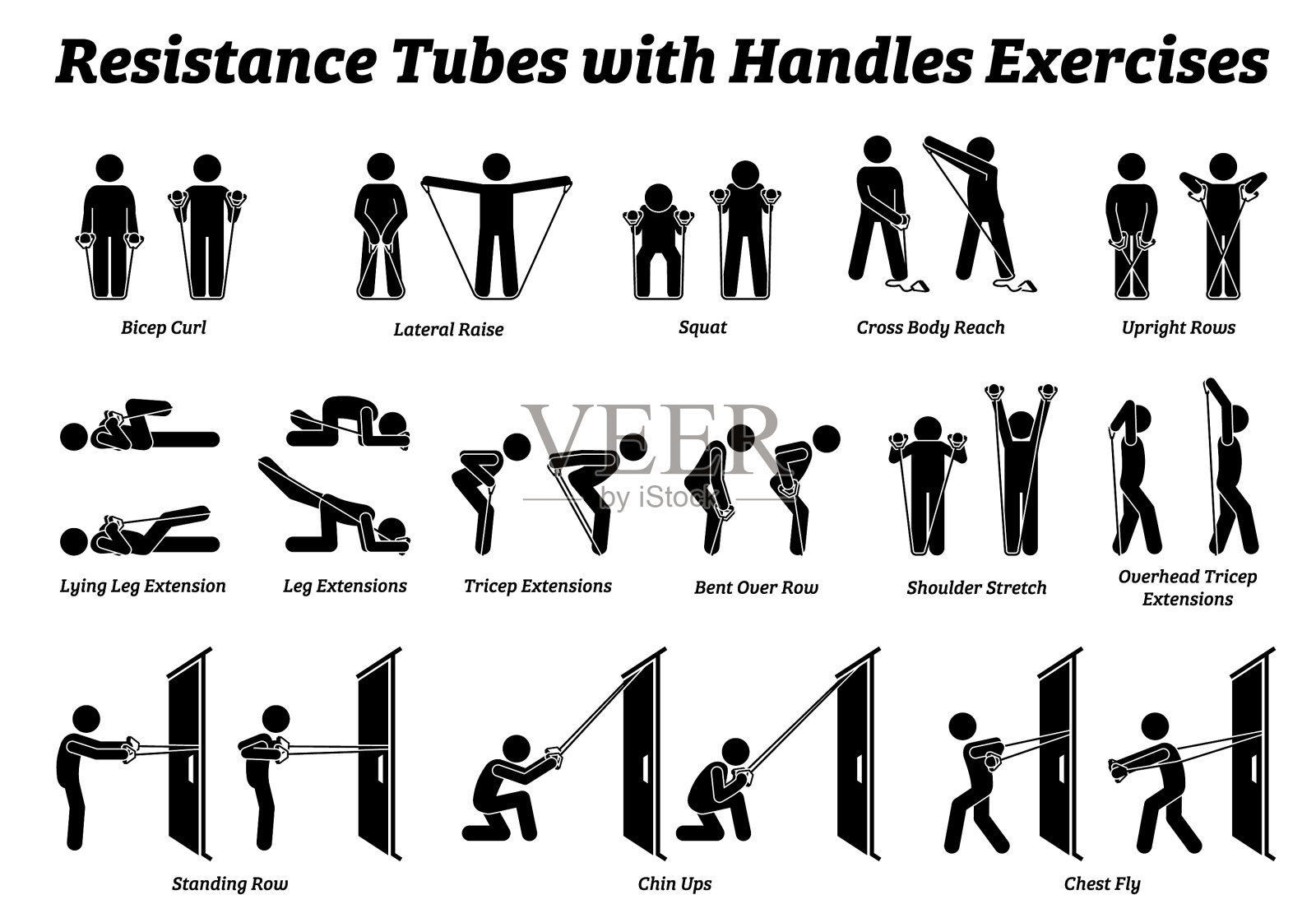 Resistance Tubes with Handles Exercises

Bicep Curl

Lateral Raise

Squat

Cross Body Reach

Upright Rows

VEER by iStock

Lying Leg Extension

Leg Extensions

Tricep Extensions

Bent Over Row

Shoulder Stretch

Overhead Tricep Extensions

Standing Row

Chin Ups

Chest Fly