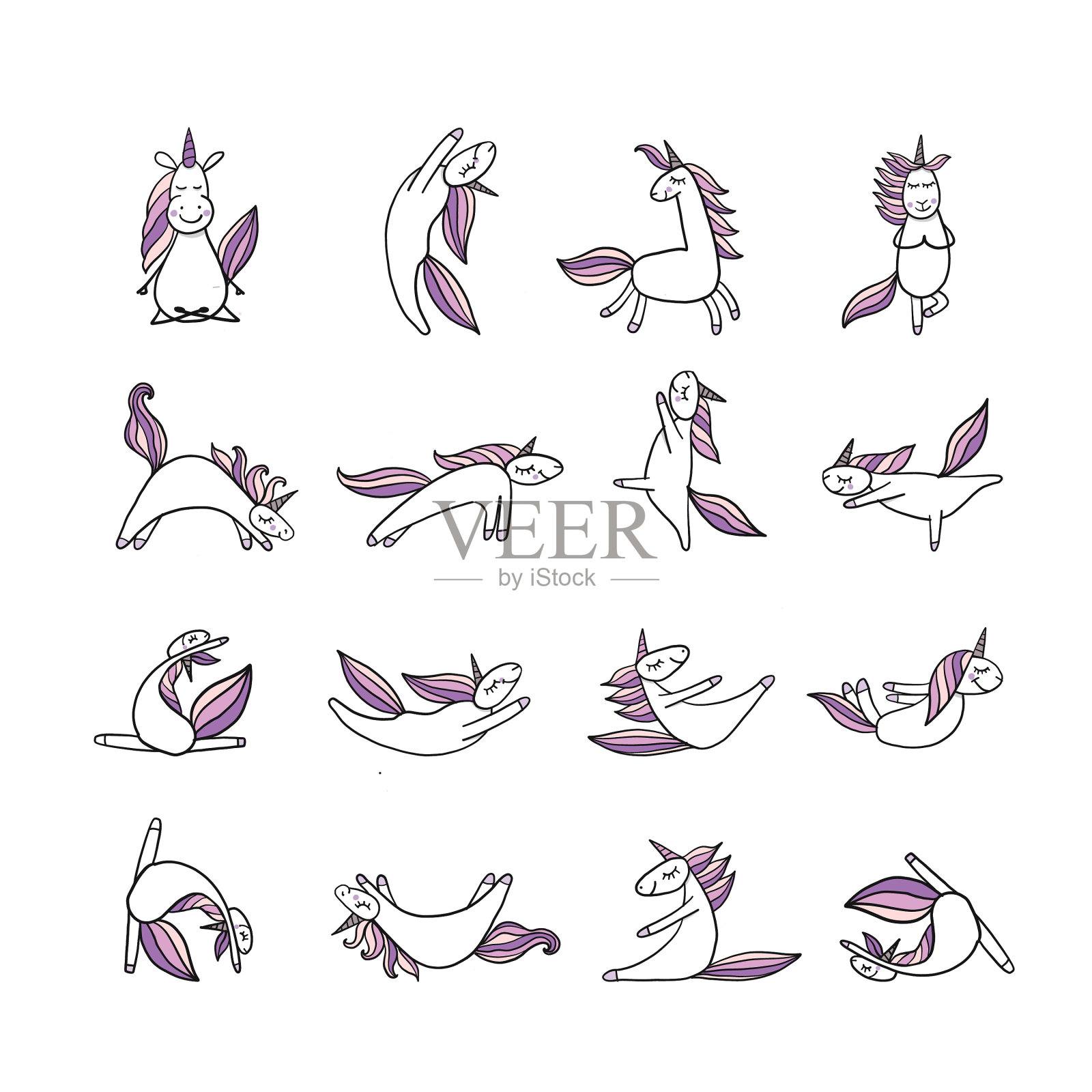 VEER
by iStock