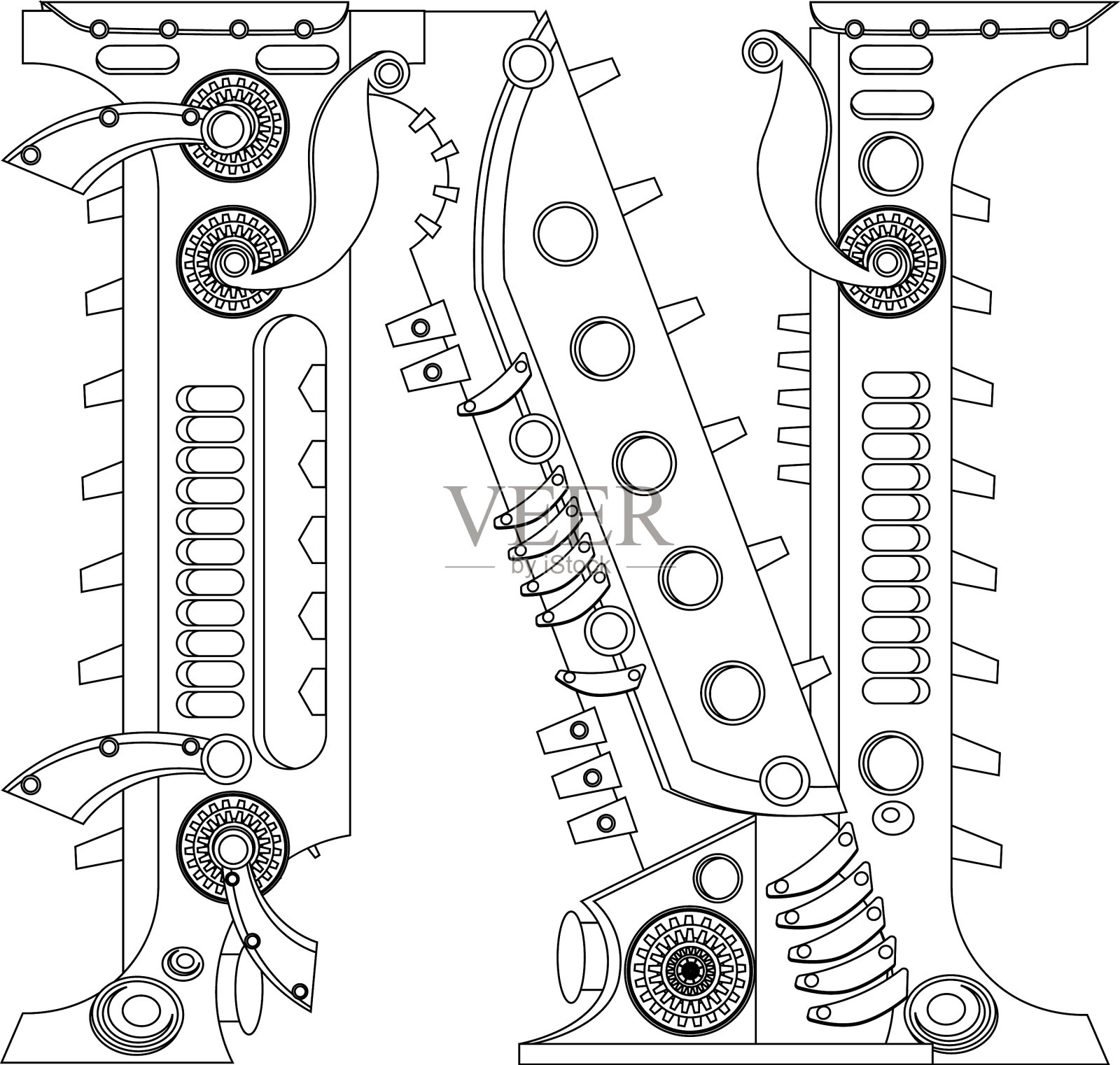 VEER
by iStock