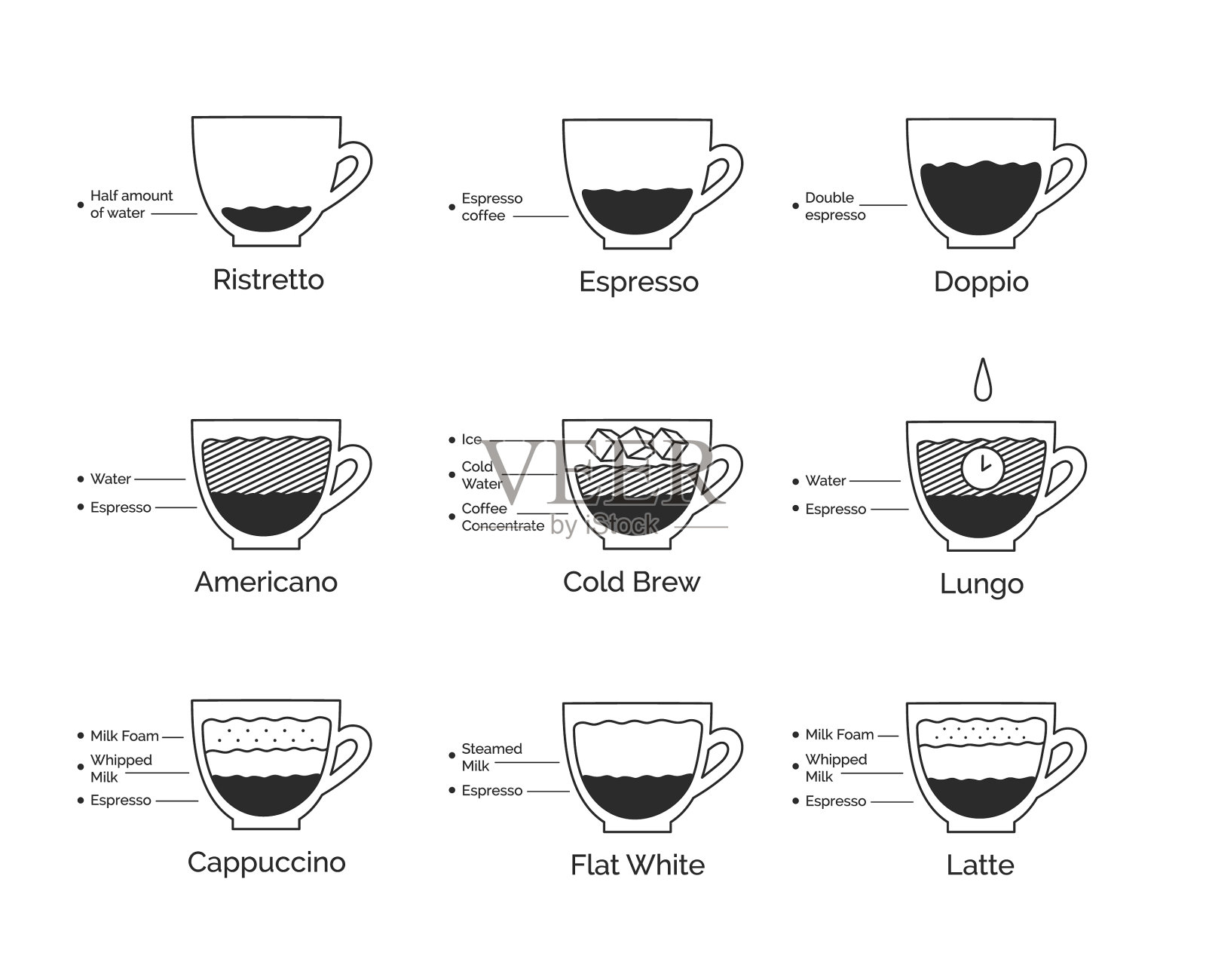 Half amount of water

Ristretto

Espresso coffee

Espresso

Double espresso

Doppio

Water

Espresso

Americano

Ice

Cold Water

Coffee Concentrate

VEER by iStock

Cold Brew

Water

Espresso

Lungo

Milk Foam

Whipped Milk

Espresso

Cappuccino

Steamed Milk

Espresso

Flat White

Milk Foam

Whipped Milk

Espresso

Latte