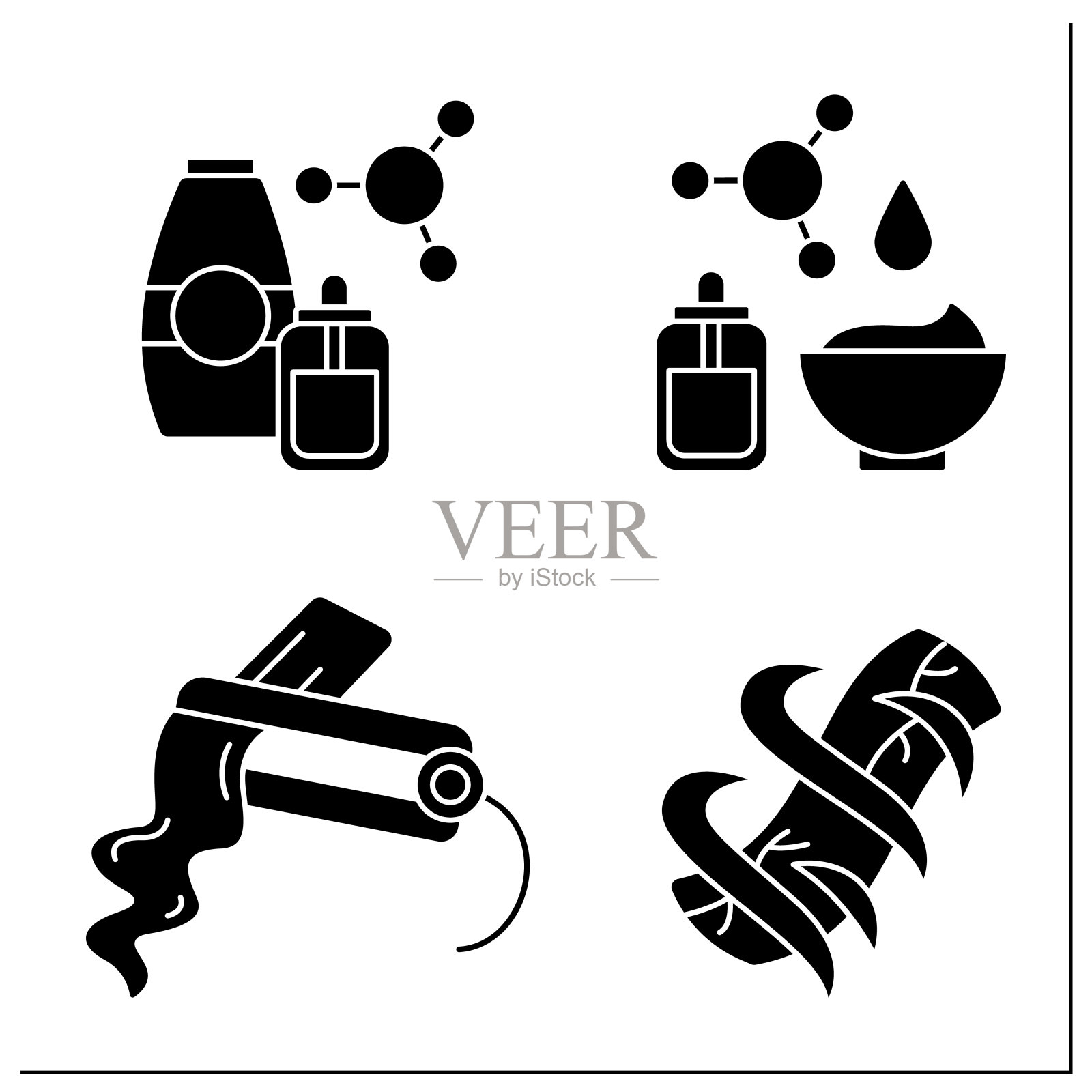 VEER
by iStock