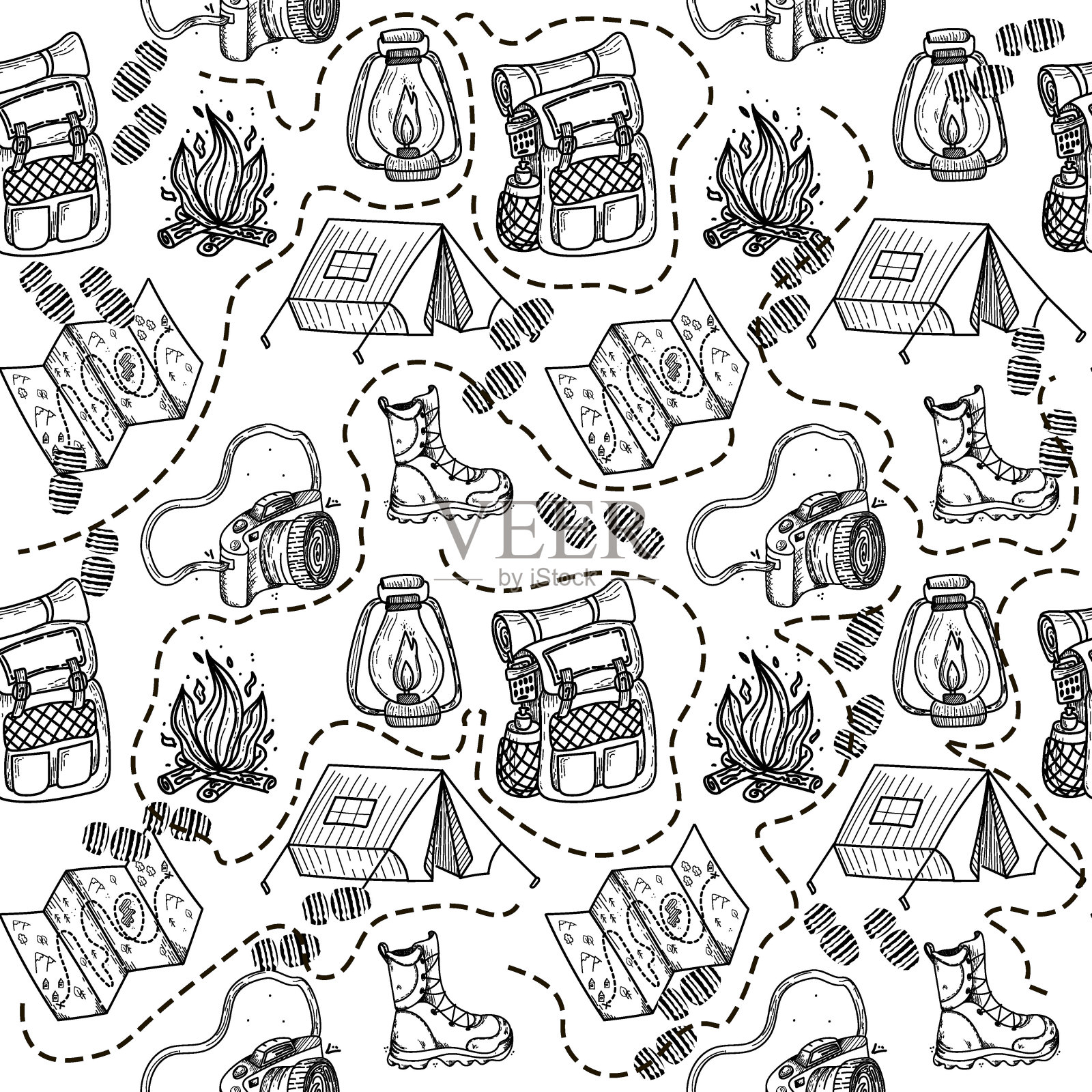 VEER
by iStock