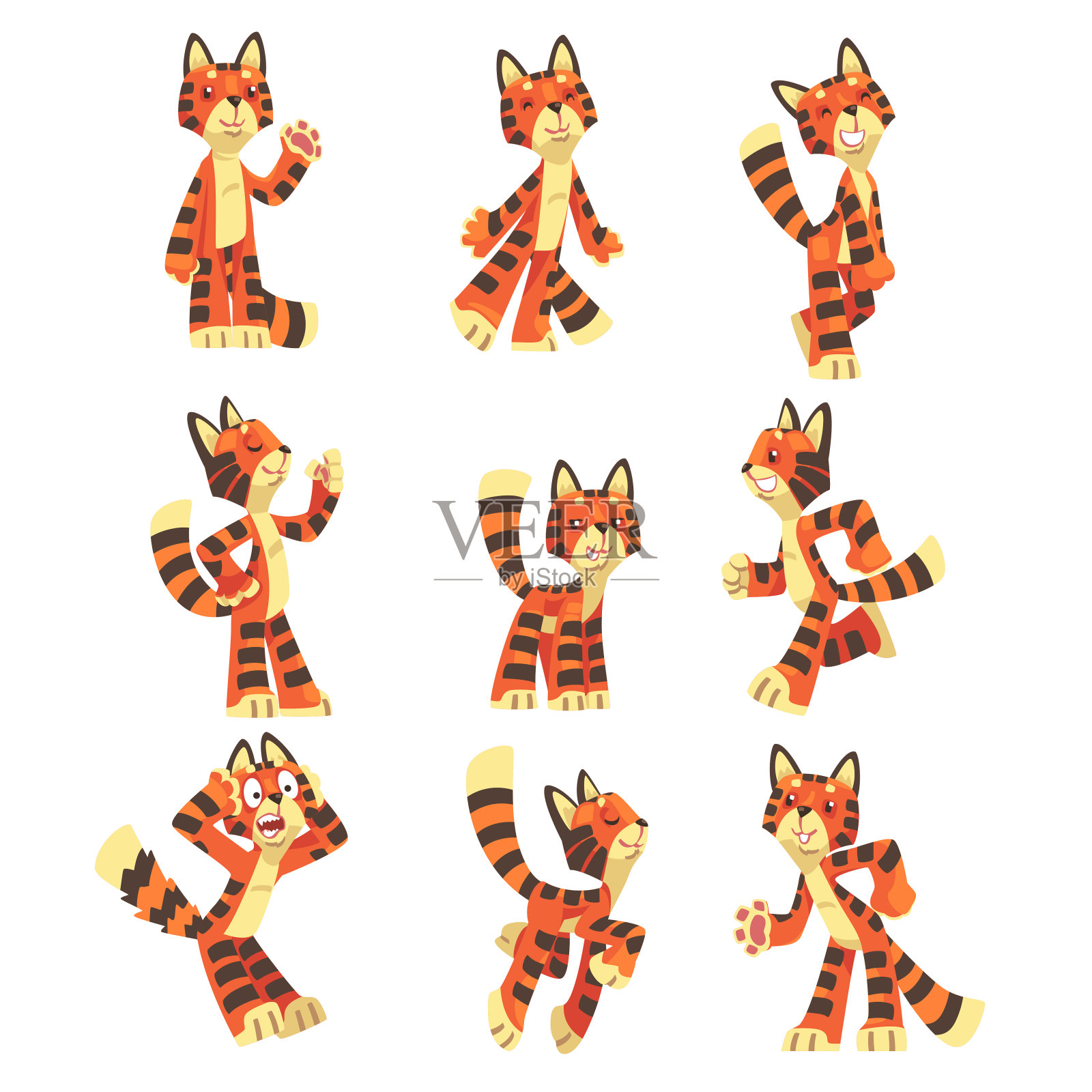 VEER
by iStock