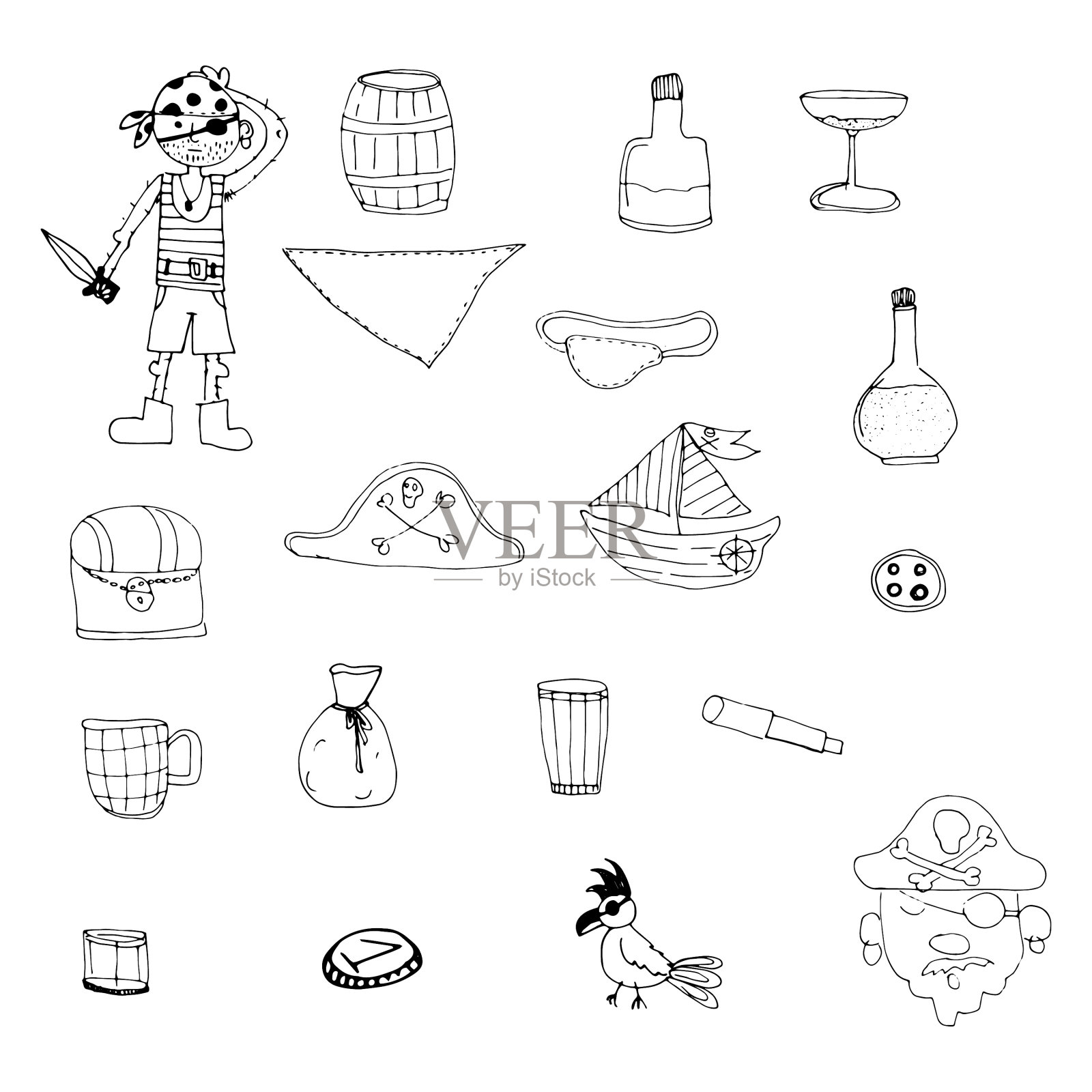 VEER
by iStock