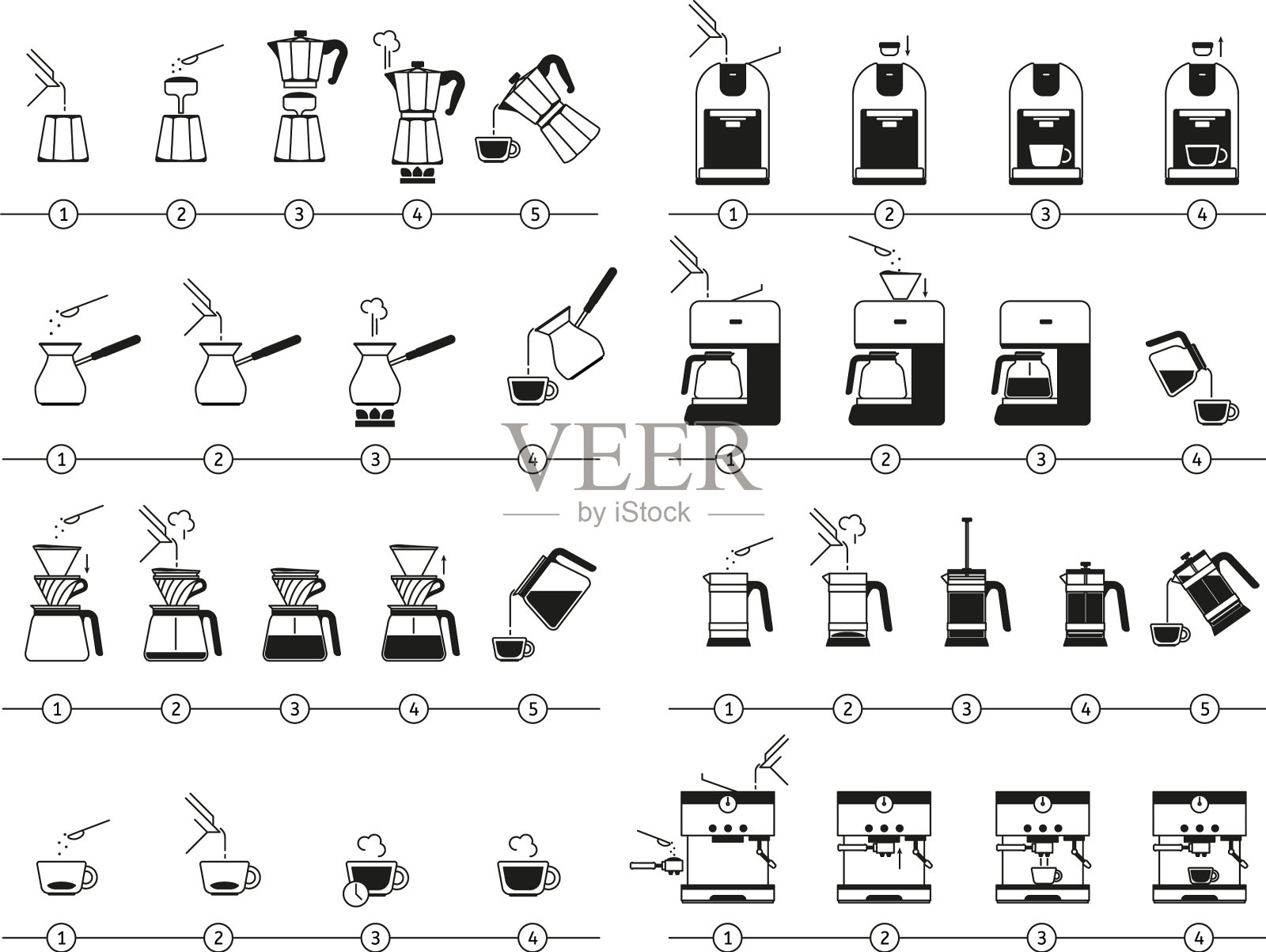 1 2 3 4 5

1 2 3 4

1 2 3 4

1 2 3 4

VEER
by iStock

1 2 3 4 5

1 2 3 4 5

1 2 3 4

1 2 3 4