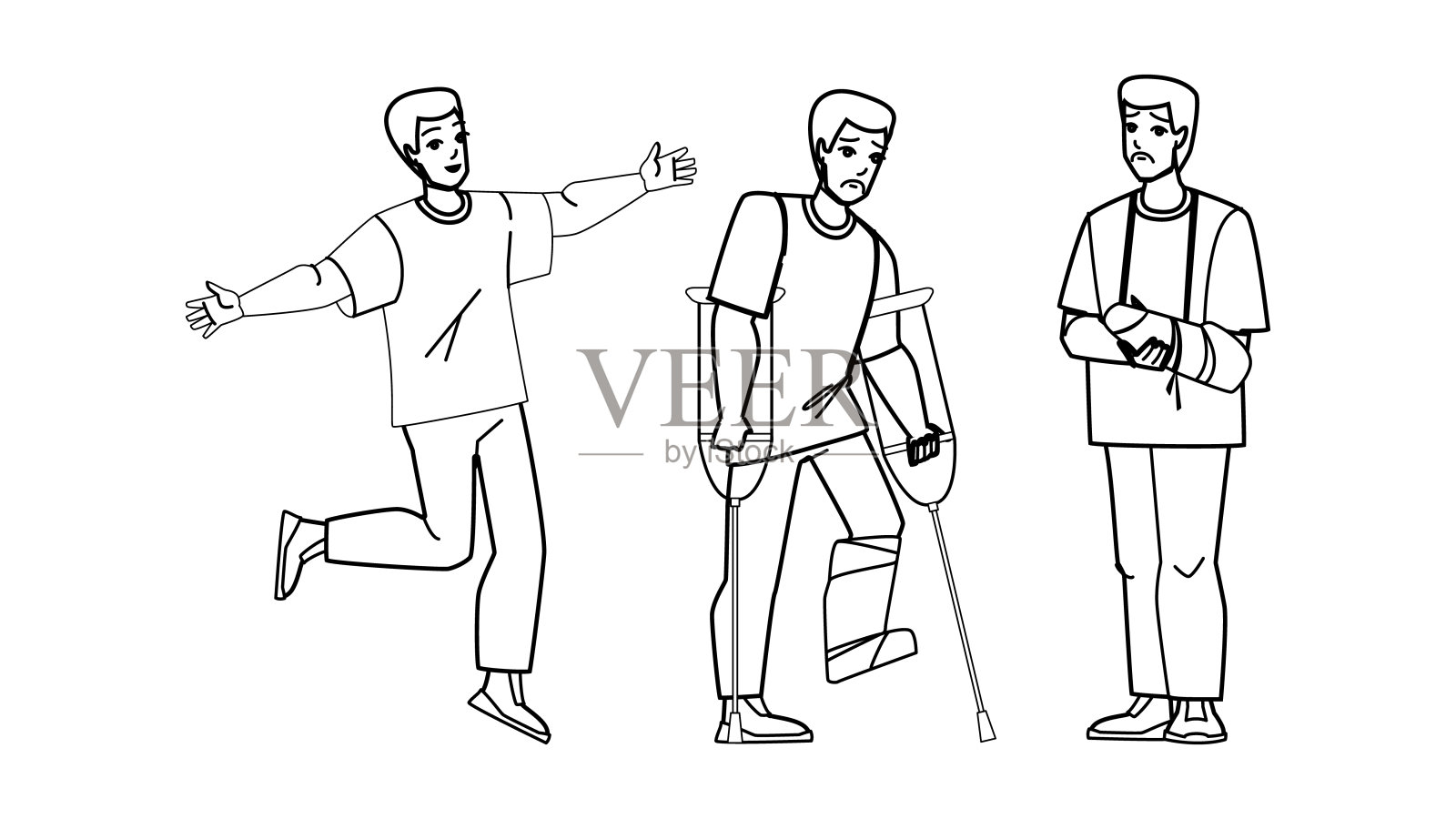 VEER
by iStock