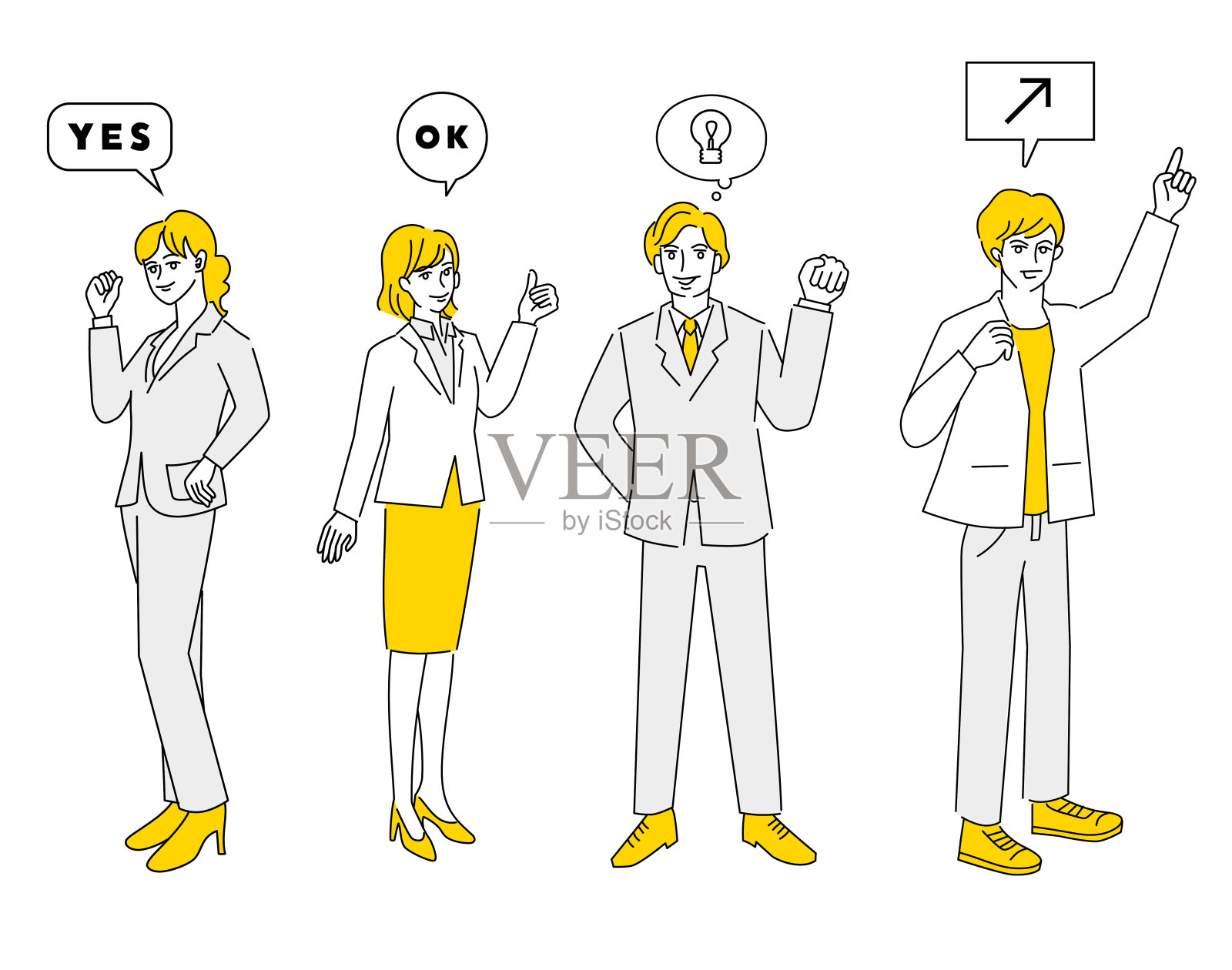 YES

OK

VEER
by iStock