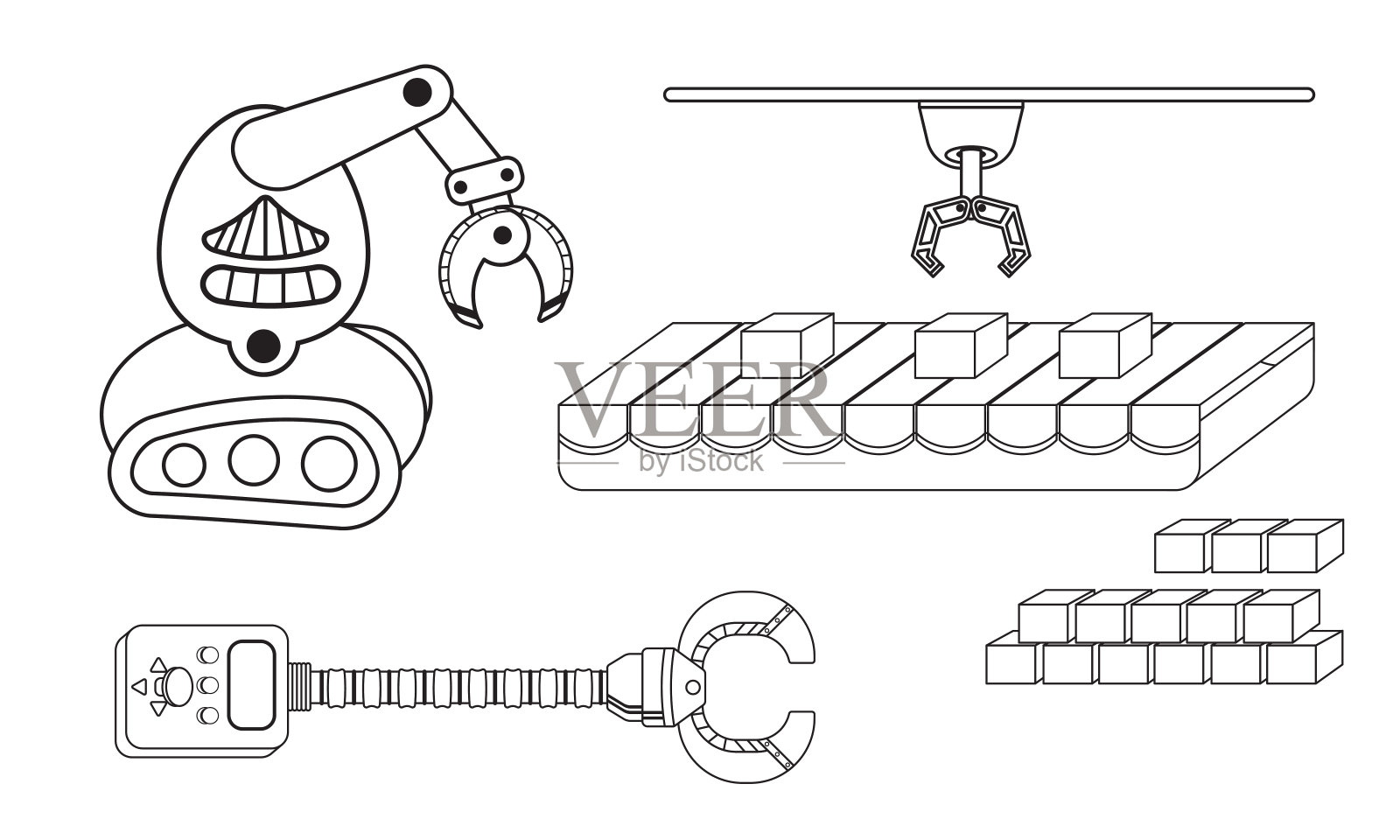 VEER
by iStock