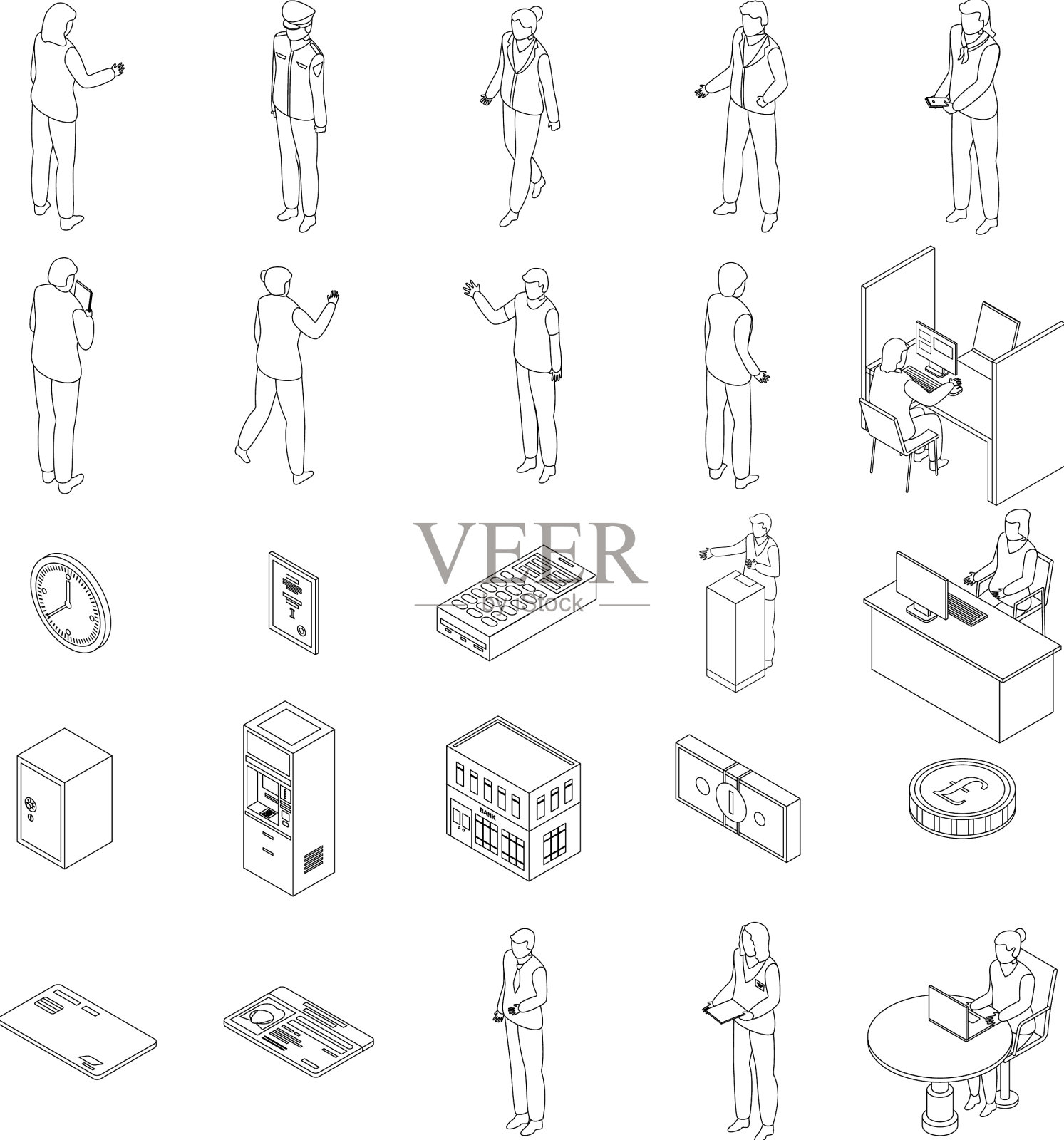 VEER
by iStock

BANK

£