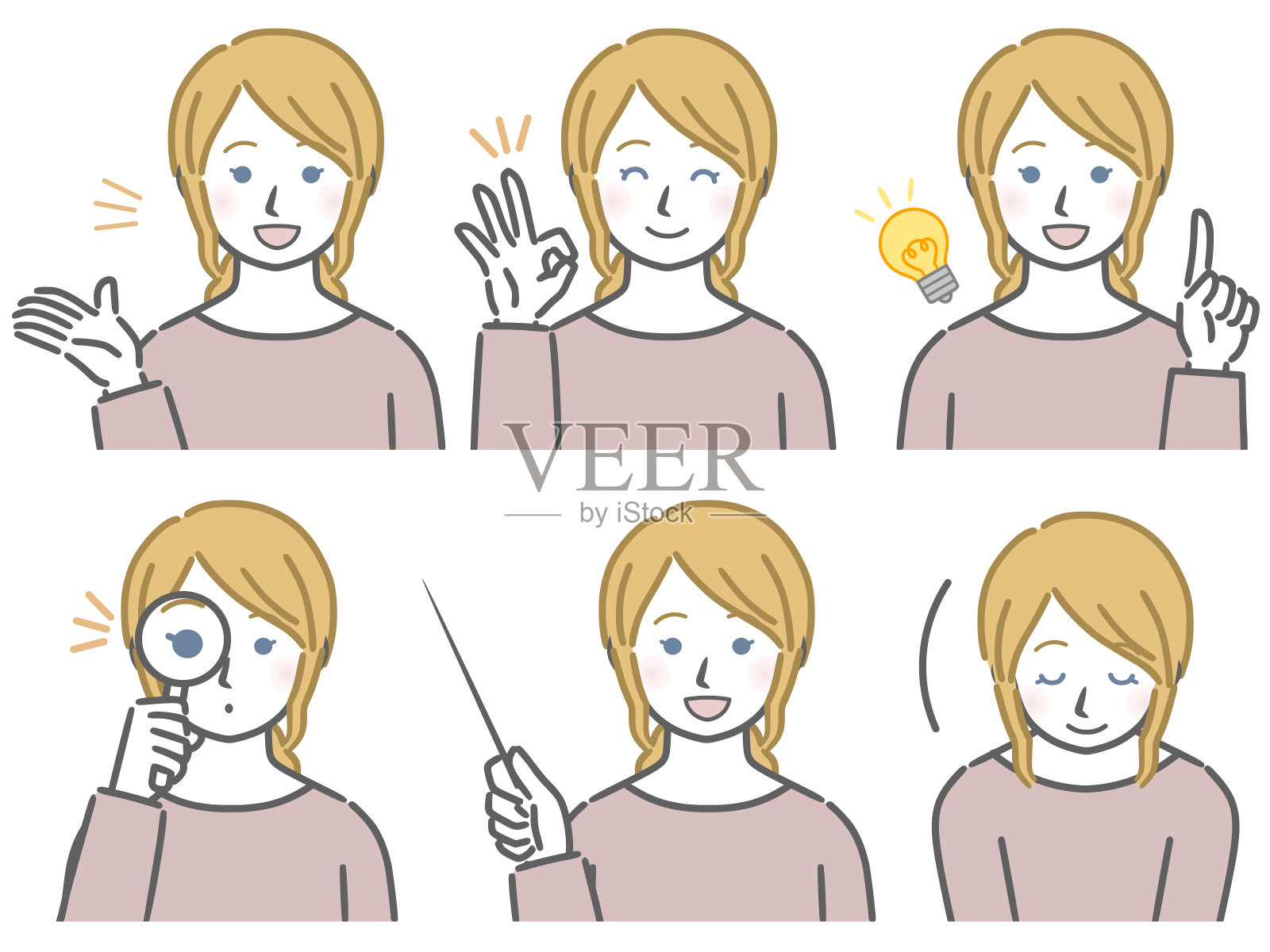 VEER
by iStock