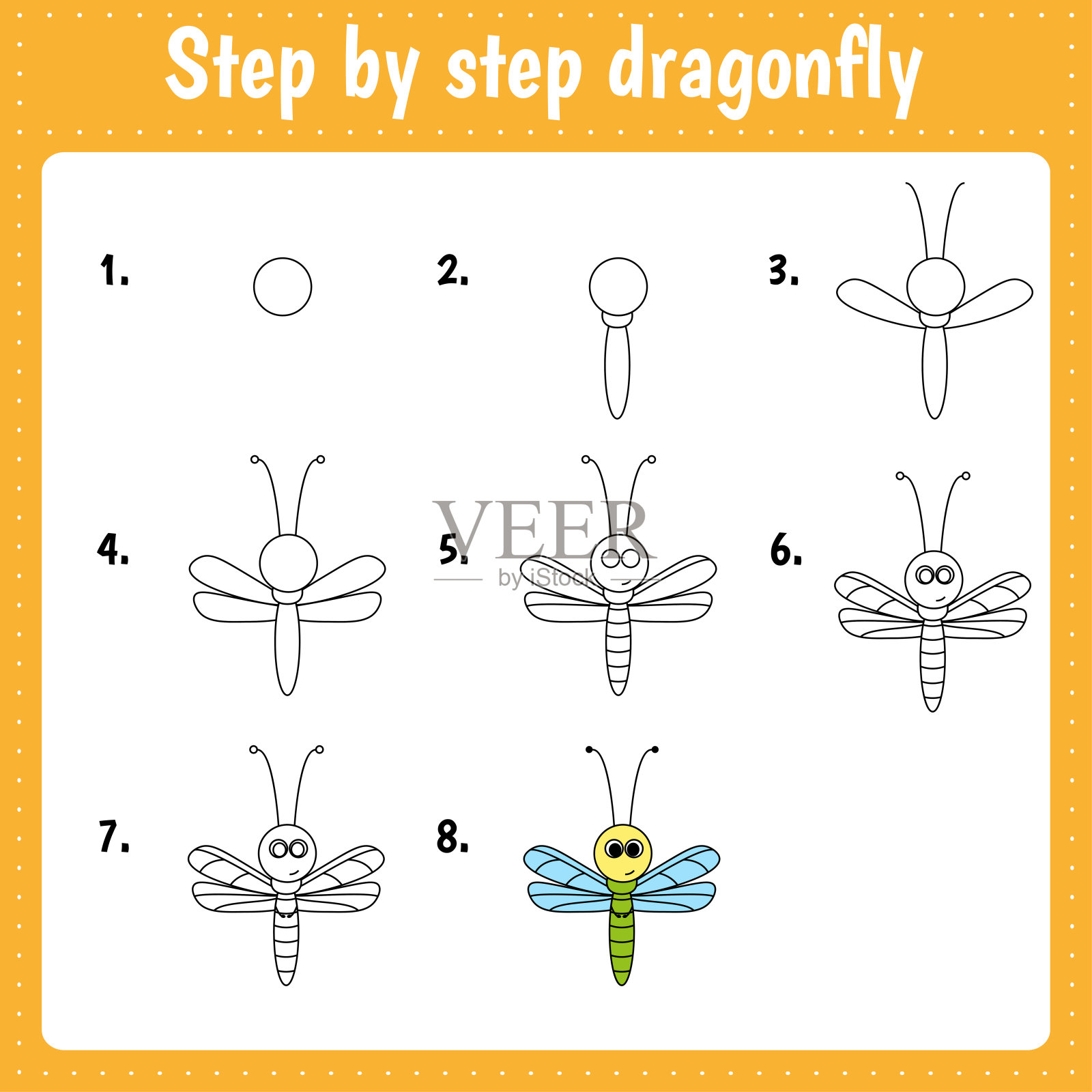 Step by step dragonfly

1.

2.

3.

4.

5.

VEER
by iStock

6.

7.

8.