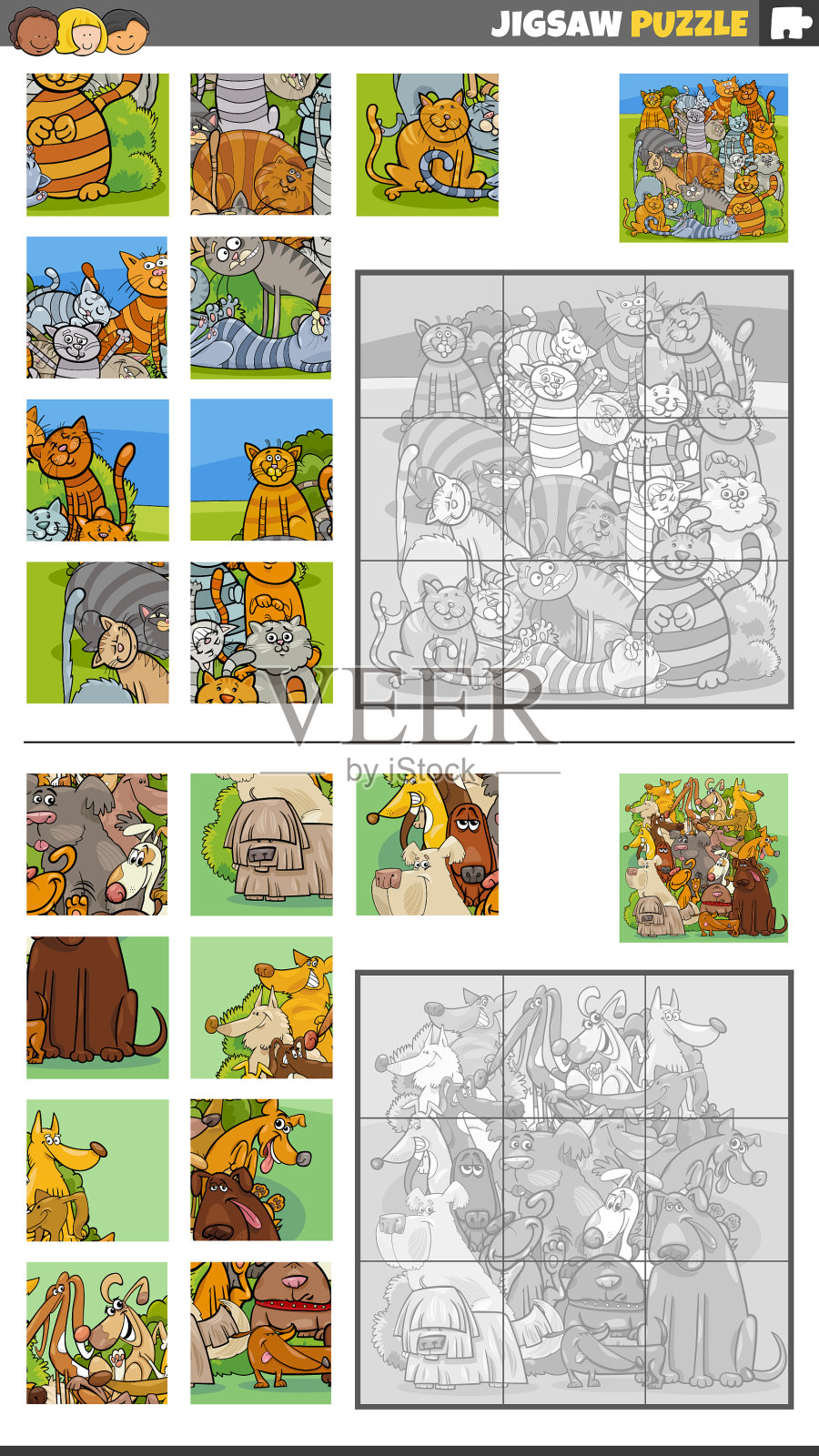 JIGSAW PUZZLE

VEER
by iStock