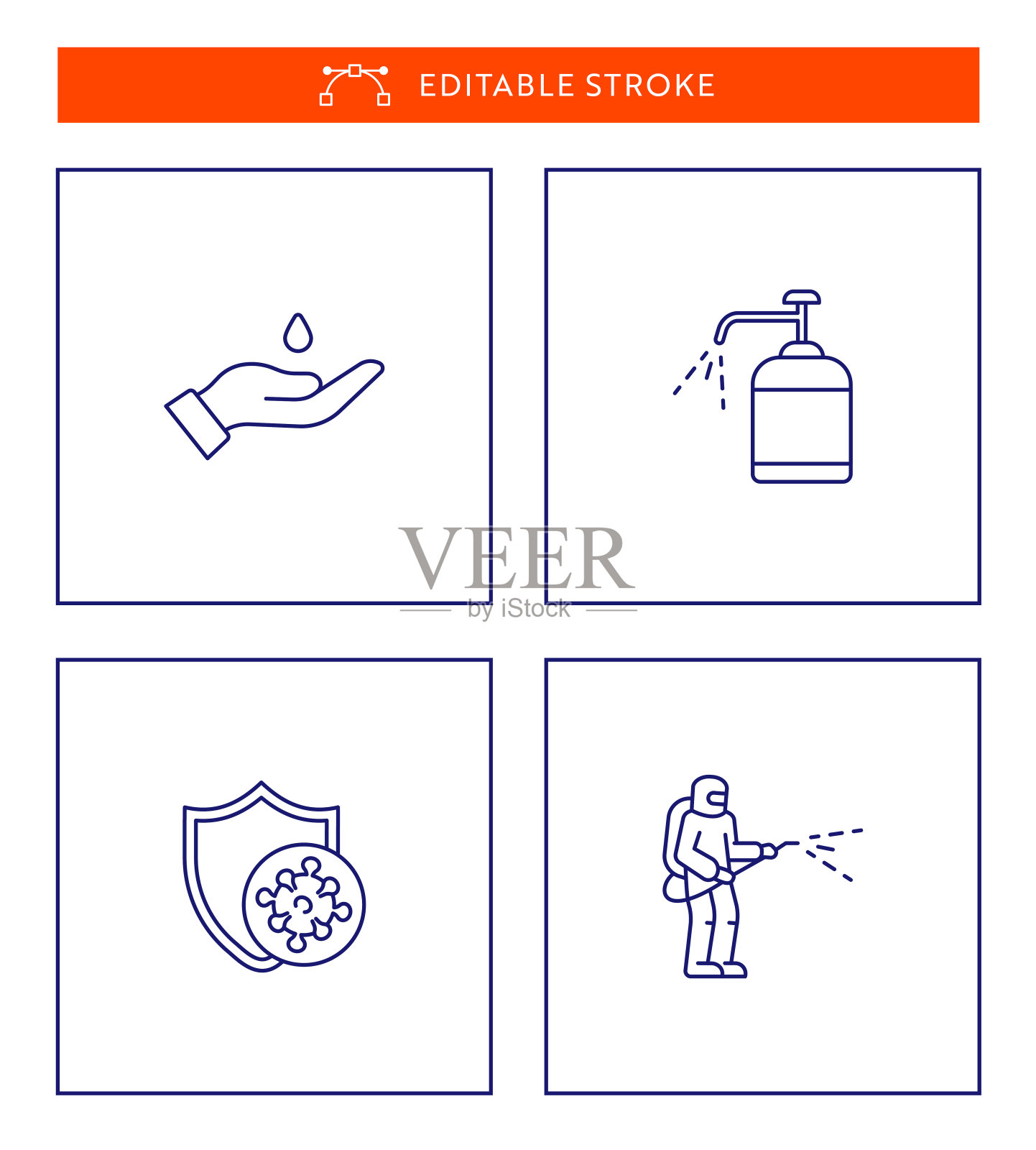 EDITABLE STROKE

VEER
by iStock