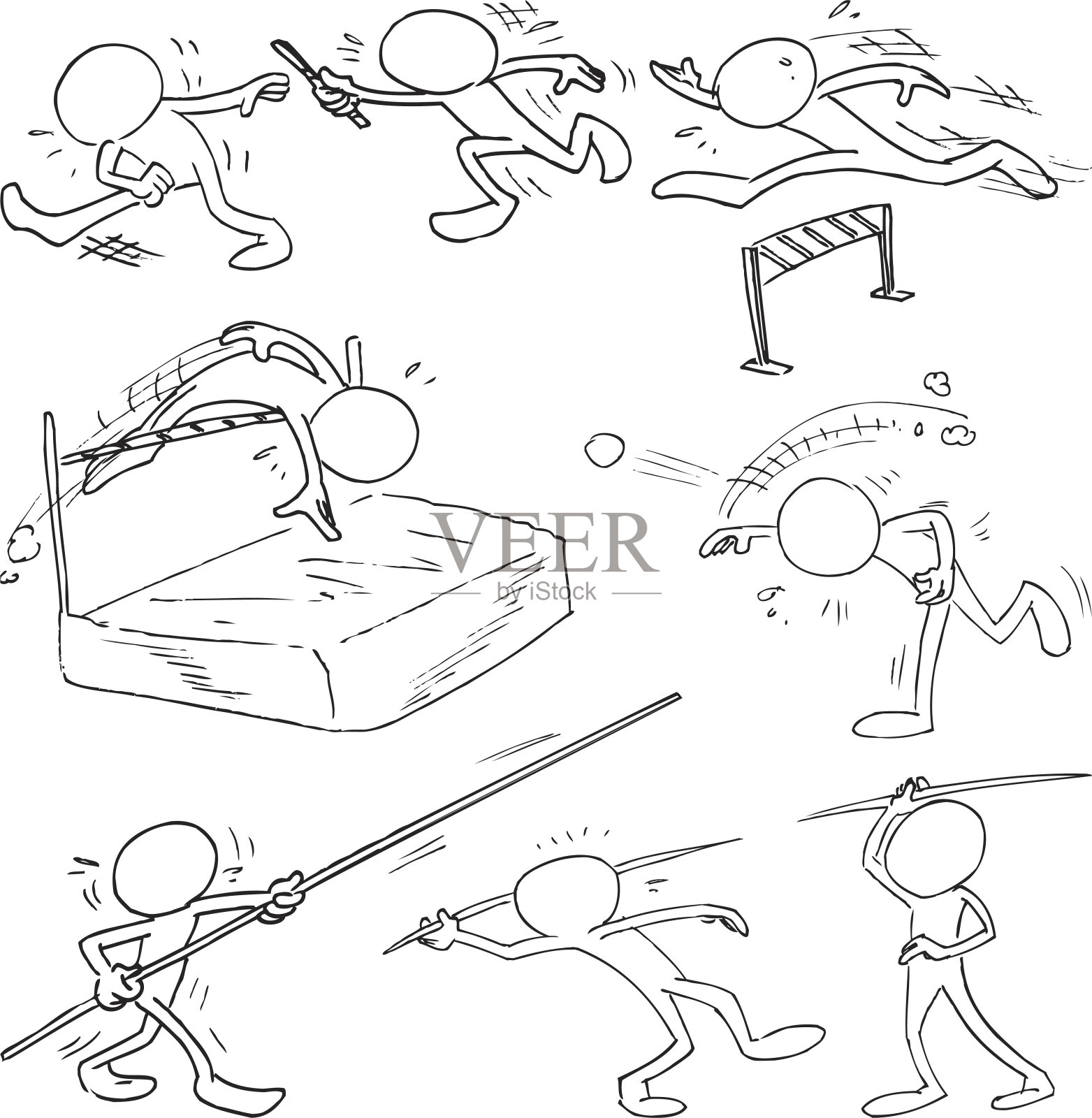 VEER
by iStock