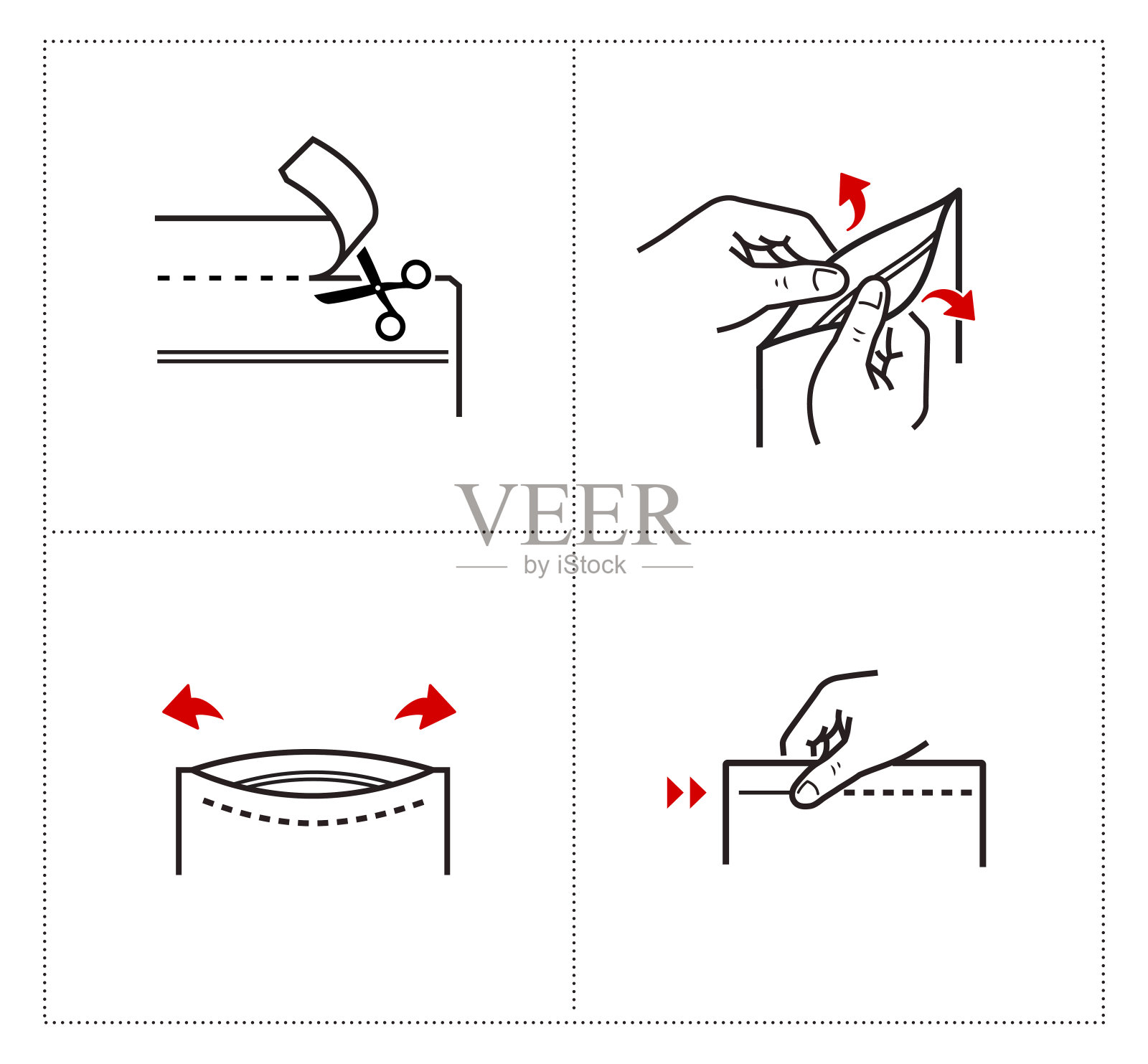 VEER
by iStock