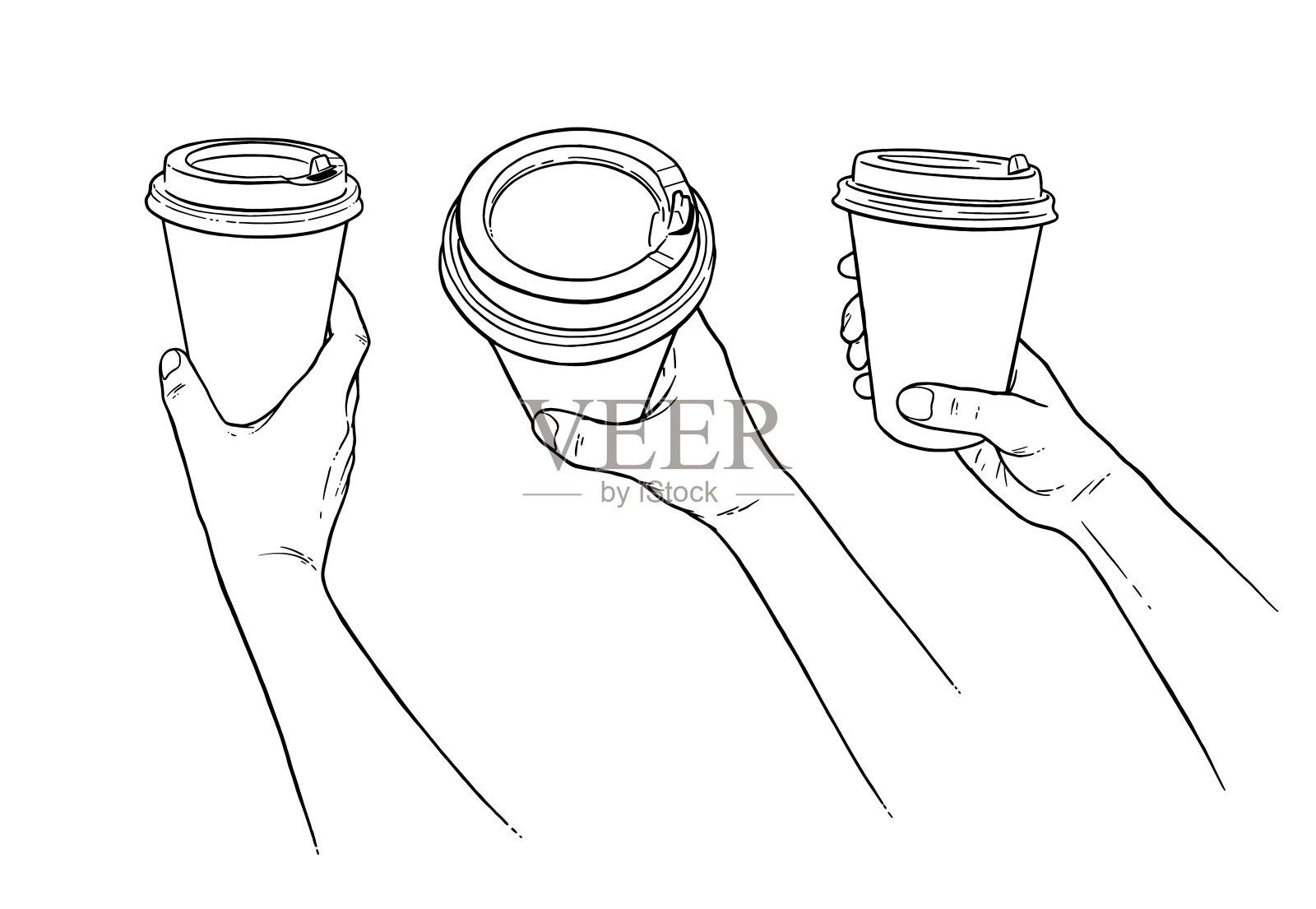 VEER
by iStock