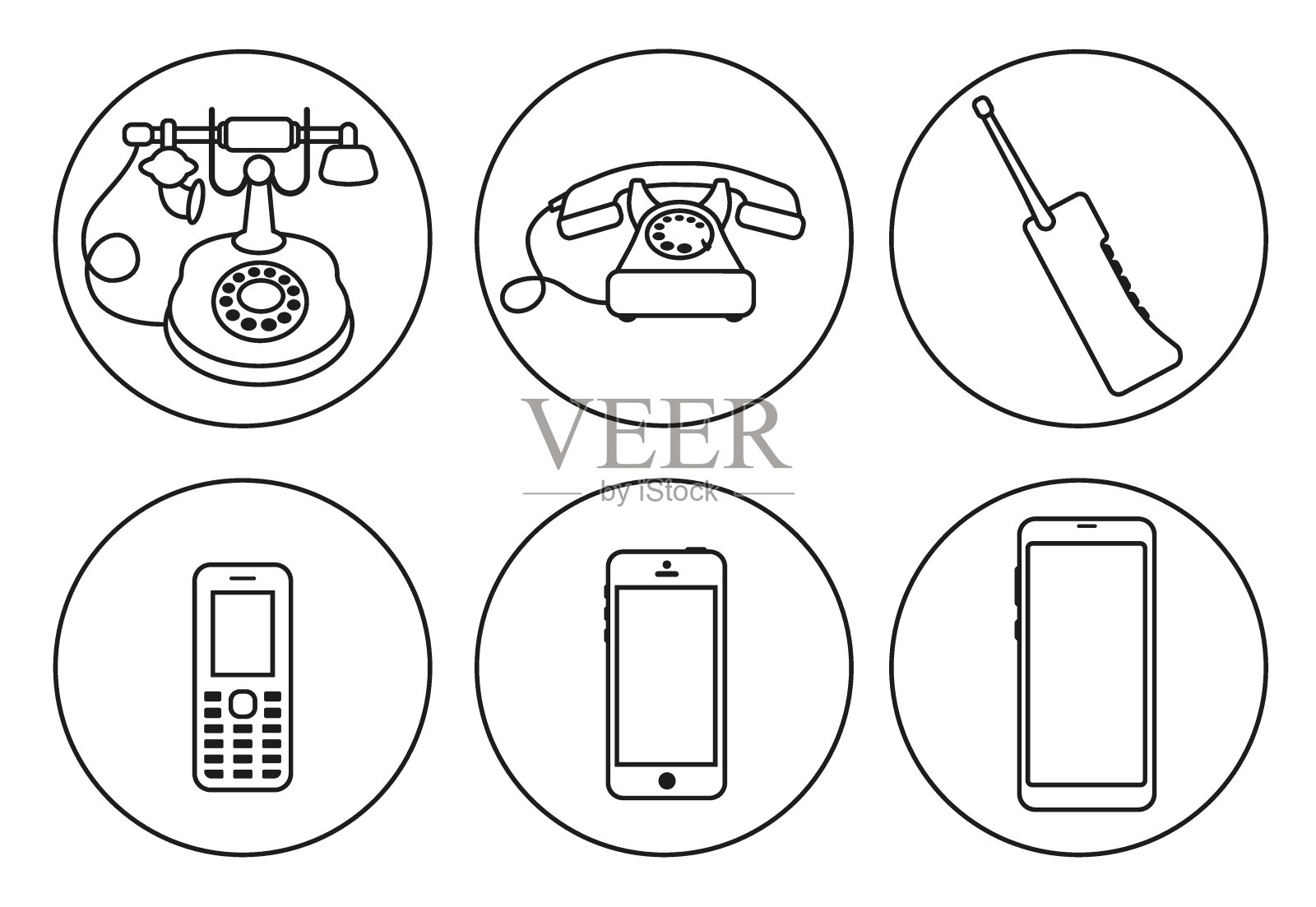 VEER
by iStock