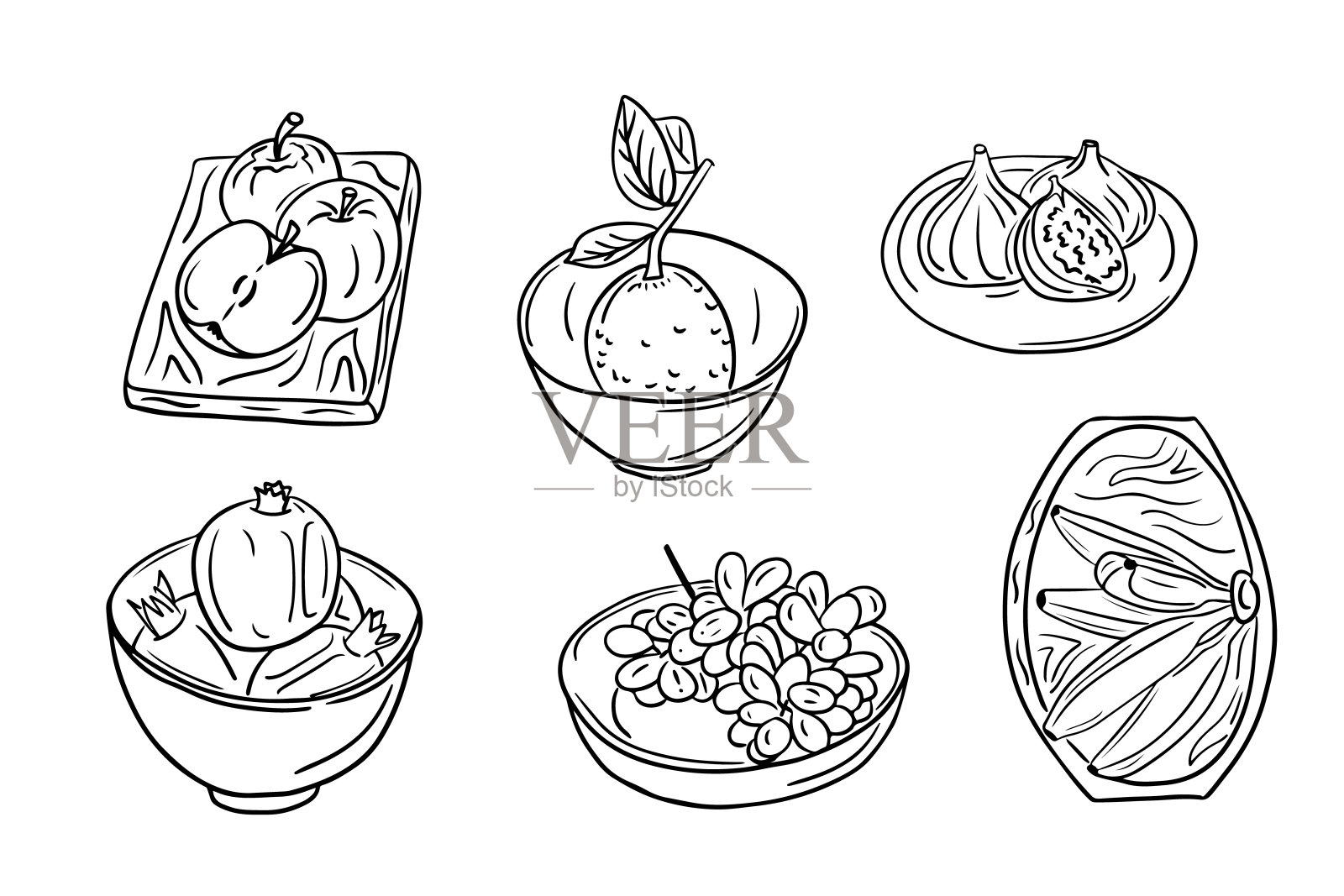 VEER
by iStock