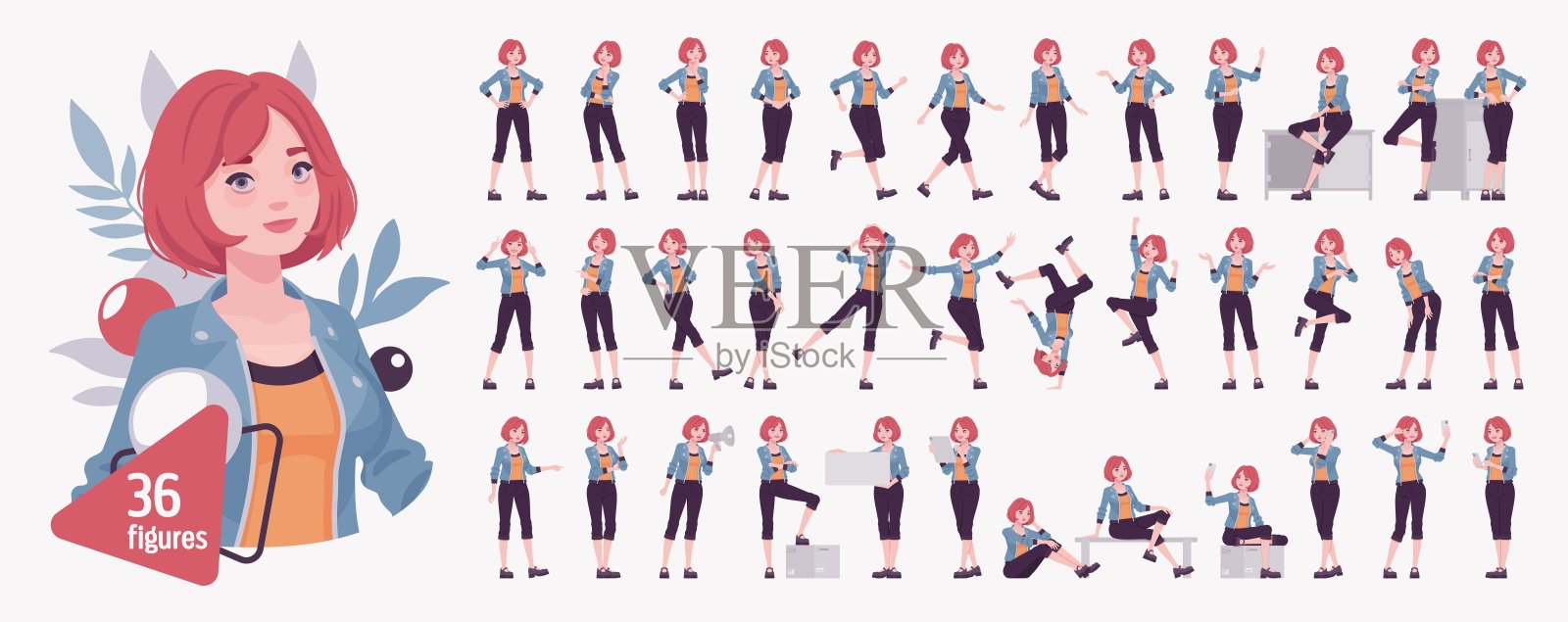 36
figures

VEER
by iStock