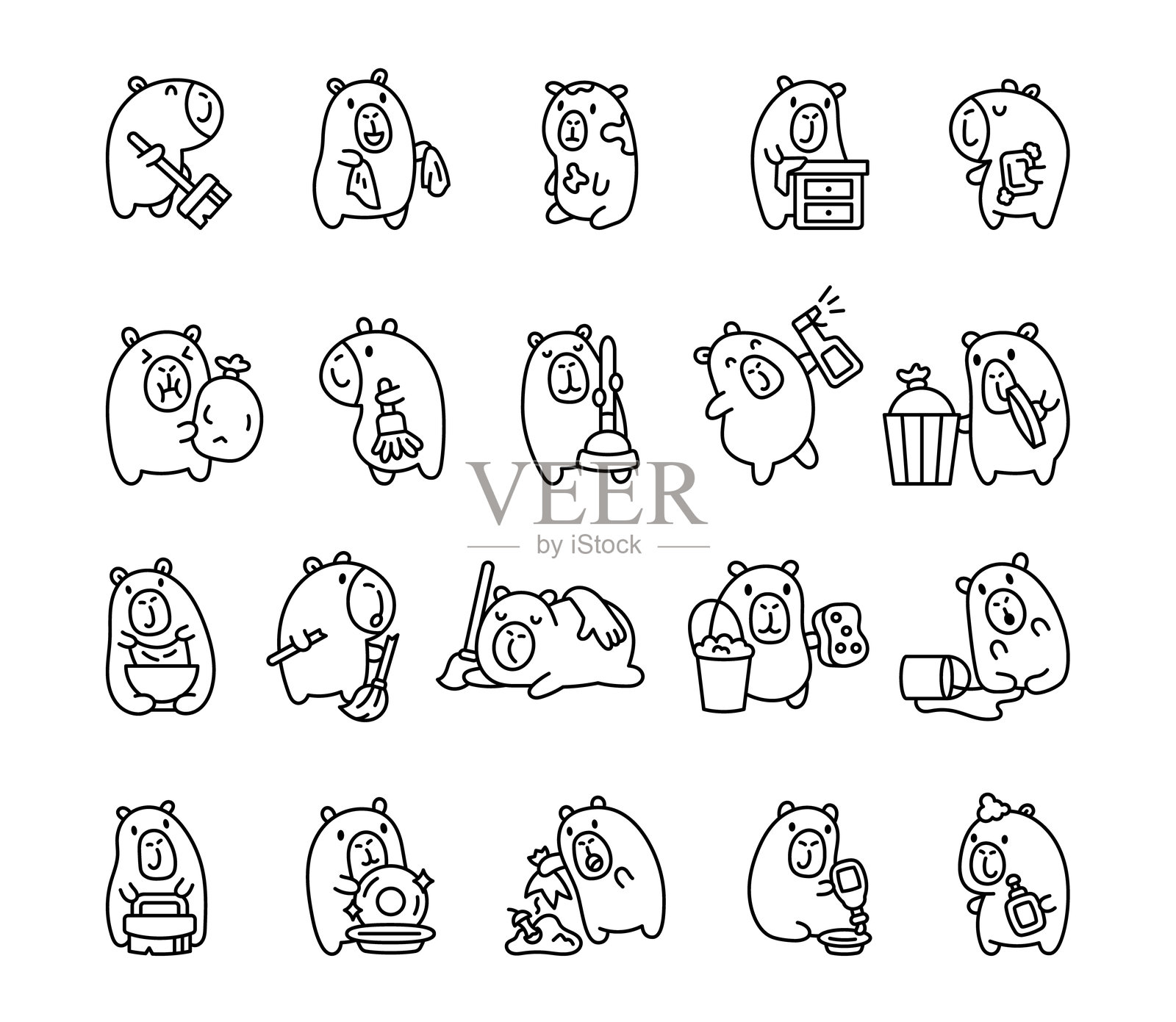 VEER
by iStock