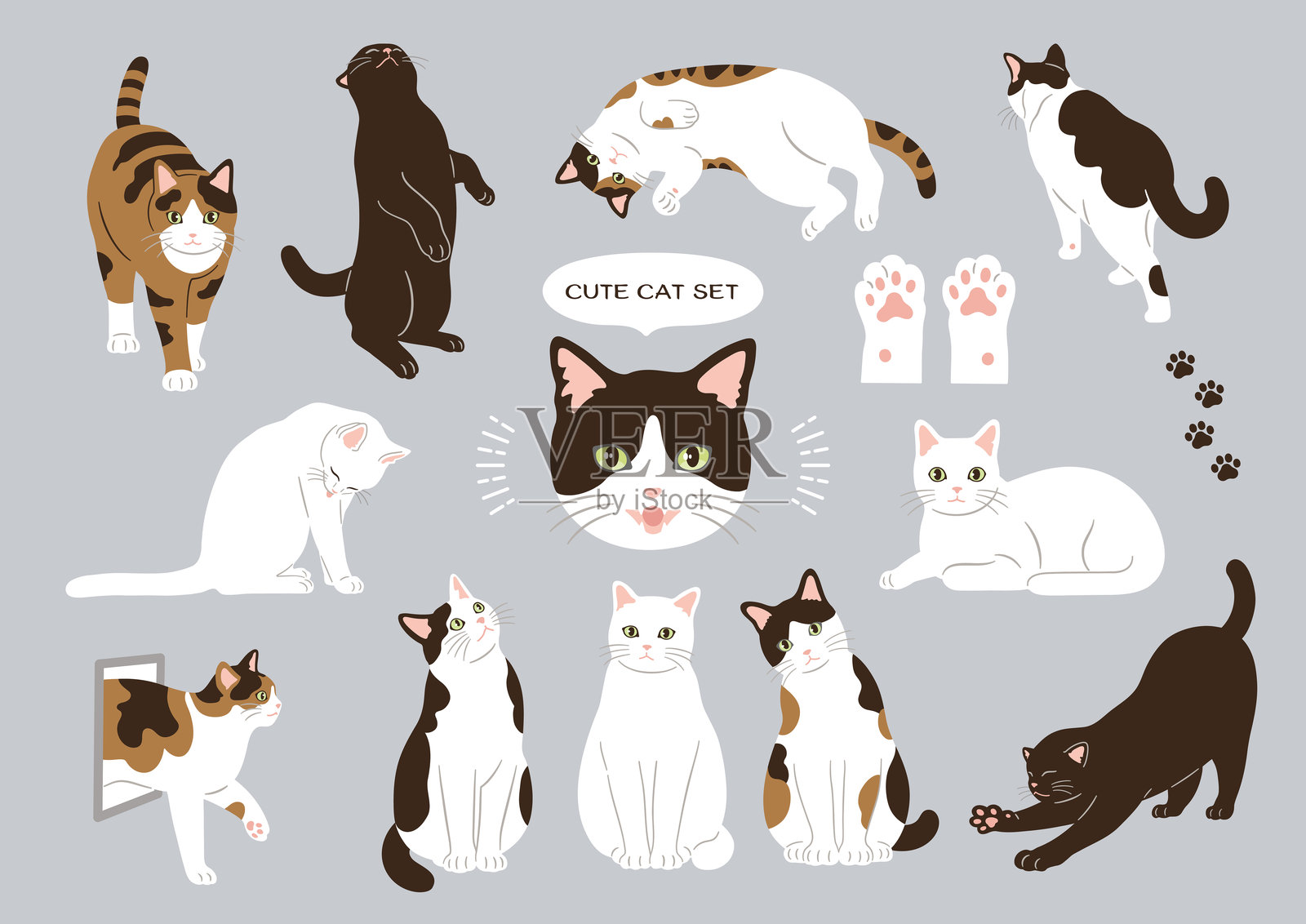 CUTE CAT SET

VEER
by iStock