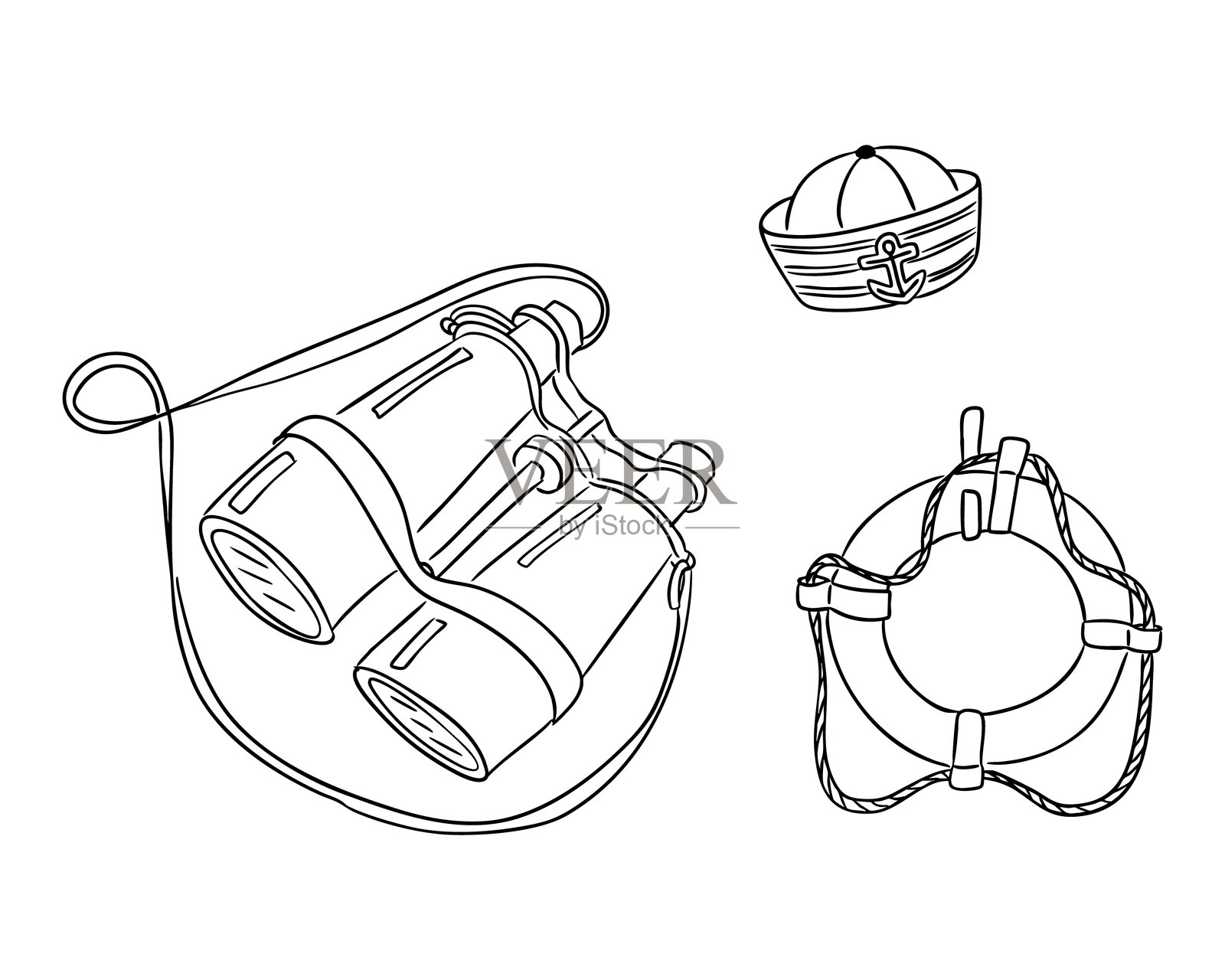 VEER
by iStock