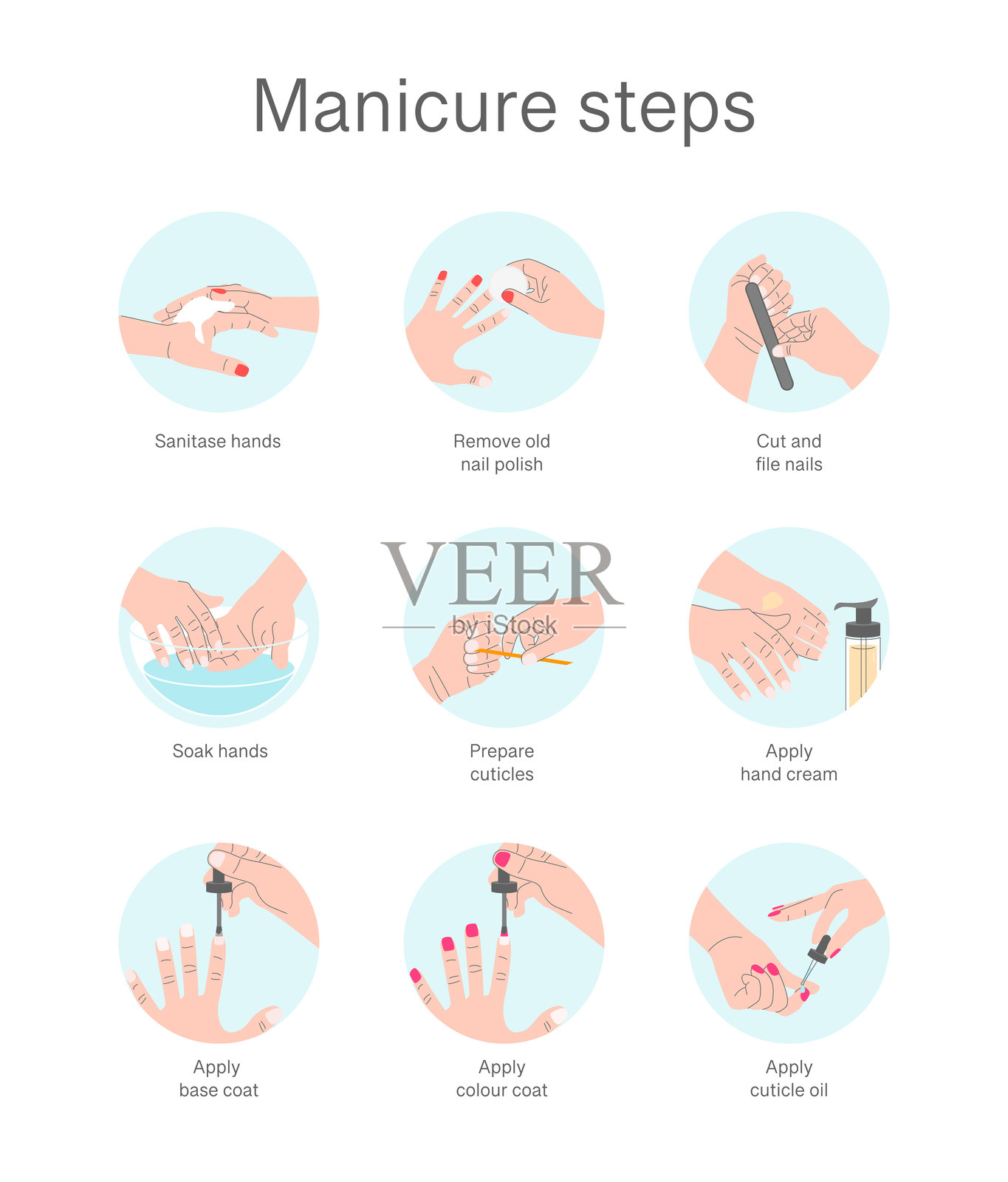 Manicure steps

Sanitase hands

Remove old nail polish

Cut and file nails

Soak hands

VEER by iStock

Prepare cuticles

Apply hand cream

Apply base coat

Apply colour coat

Apply cuticle oil