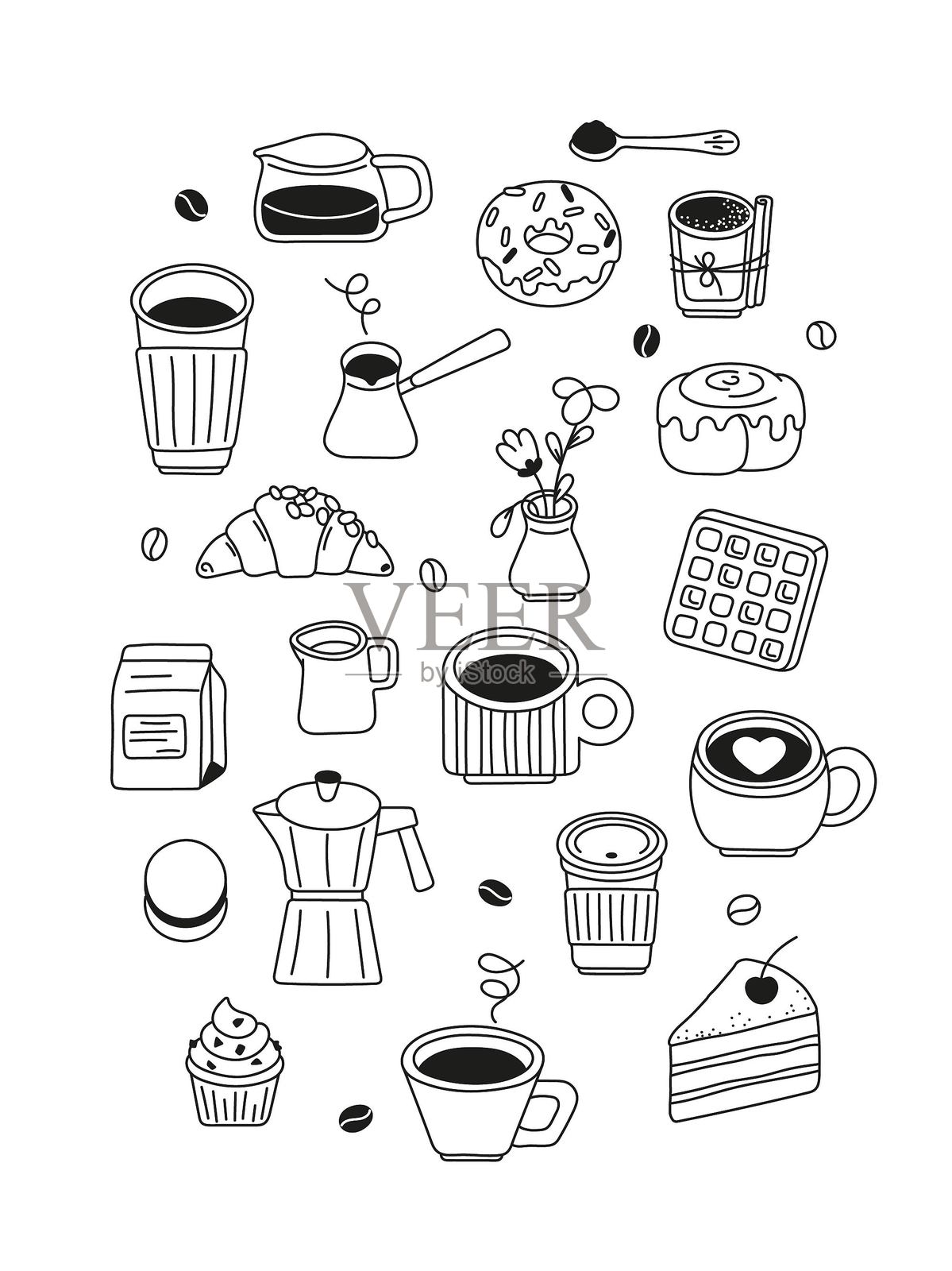 VEER
by iStock