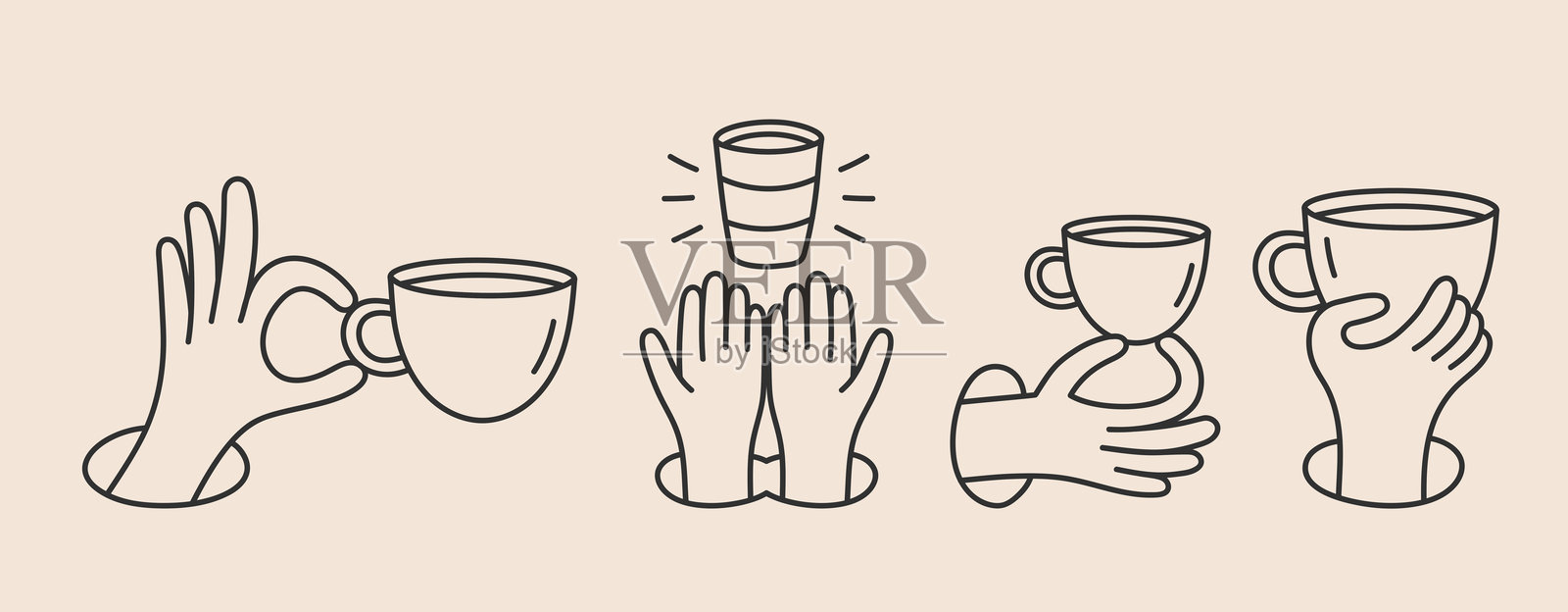 VEER
by iStock