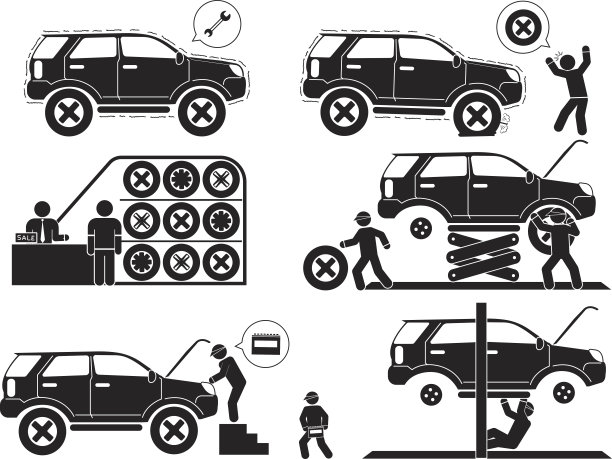 SALE