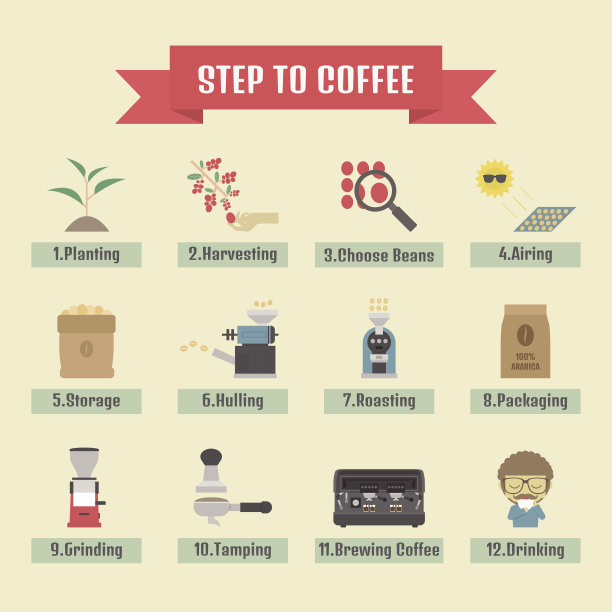 STEP TO COFFEE

1.Planting

2.Harvesting

3.Choose Beans

4.Airing

5.Storage

6.Hulling

7.Roasting

100% ARABICA

8.Packaging

9.Grinding

10.Tamping

11.Brewing Coffee

12.Drinking