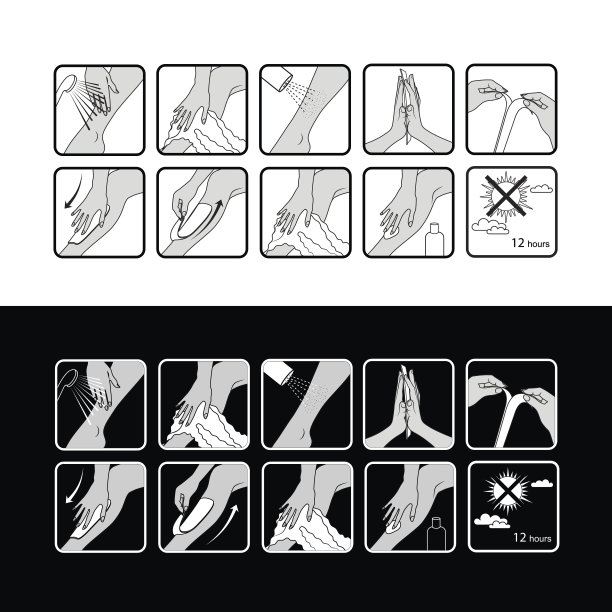 12 hours

12 hours