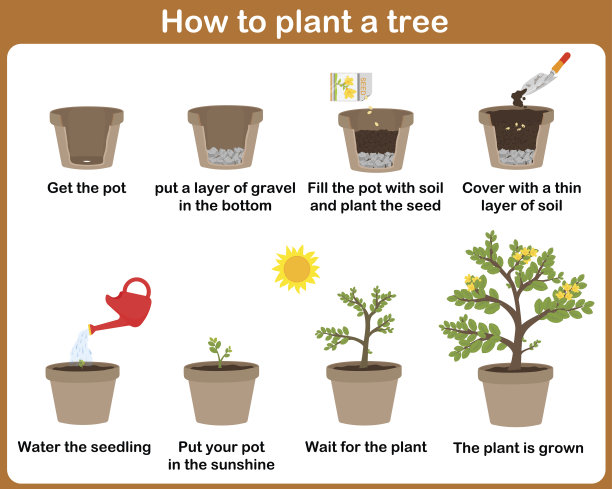 How to plant a tree

SEED

Get the pot

put a layer of gravel in the bottom

Fill the pot with soil and plant the seed

Cover with a thin layer of soil

Water the seedling

Put your pot in the sunshine

Wait for the plant

The plant is grown