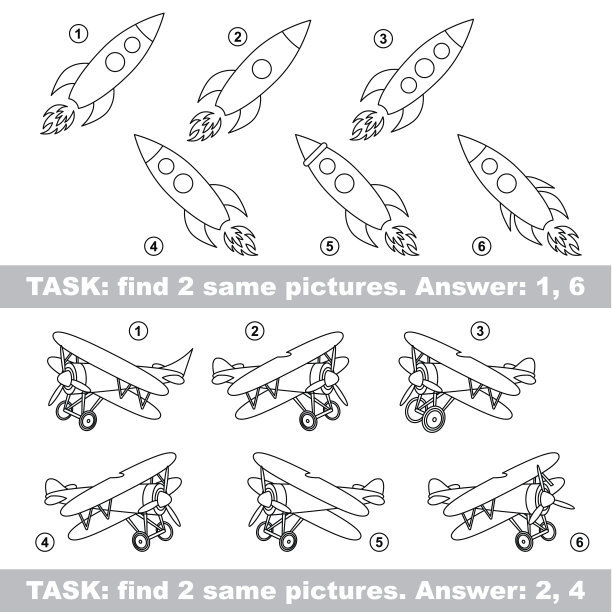 1
2
3
4
5
6

TASK: find 2 same pictures. Answer: 1, 6

1
2
3
4
5
6

TASK: find 2 same pictures. Answer: 2, 4