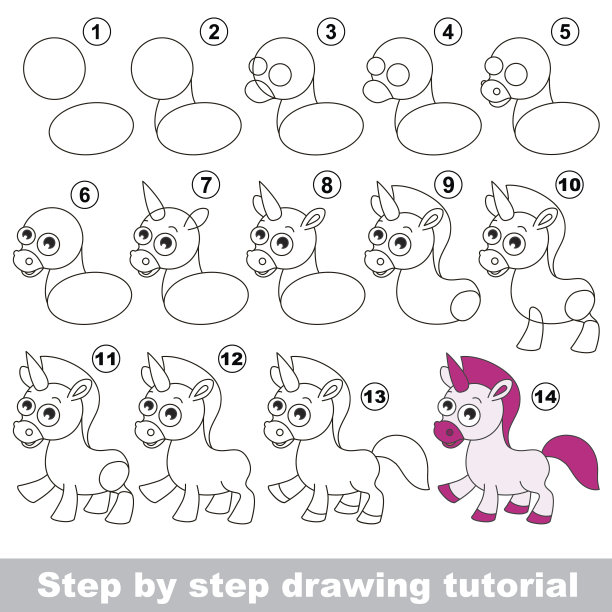 1 2 3 4 5

6 7 8 9 10

11 12 13 14

Step by step drawing tutorial