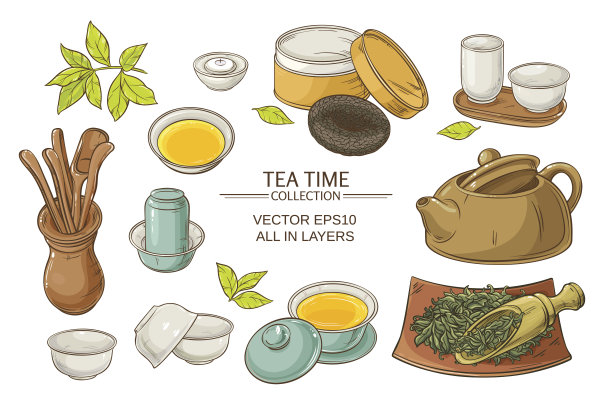 TEA TIME
COLLECTION

VECTOR EPS10
ALL IN LAYERS