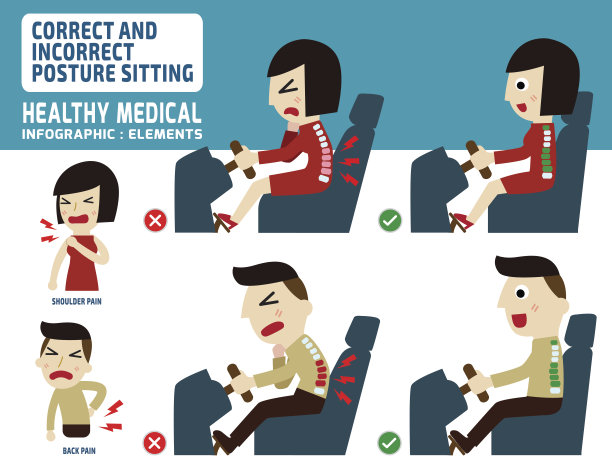 CORRECT AND INCORRECT POSTURE SITTING

HEALTHY MEDICAL
INFOGRAPHIC : ELEMENTS

SHOULDER PAIN

BACK PAIN