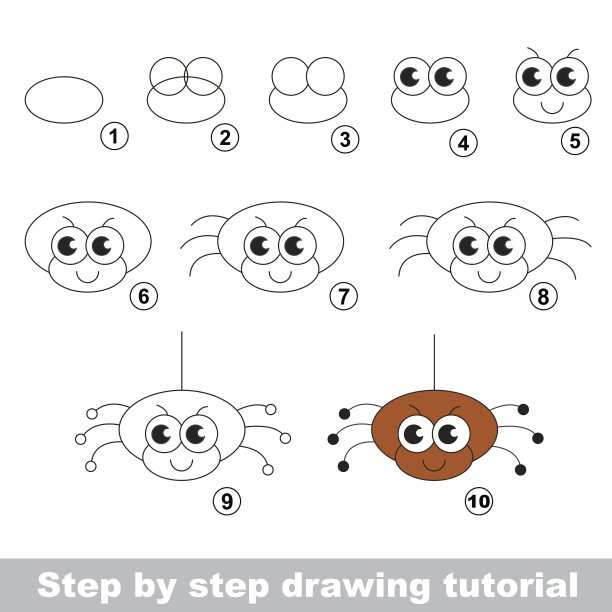 1
2
3
4
5
6
7
8
9
10
Step by step drawing tutorial