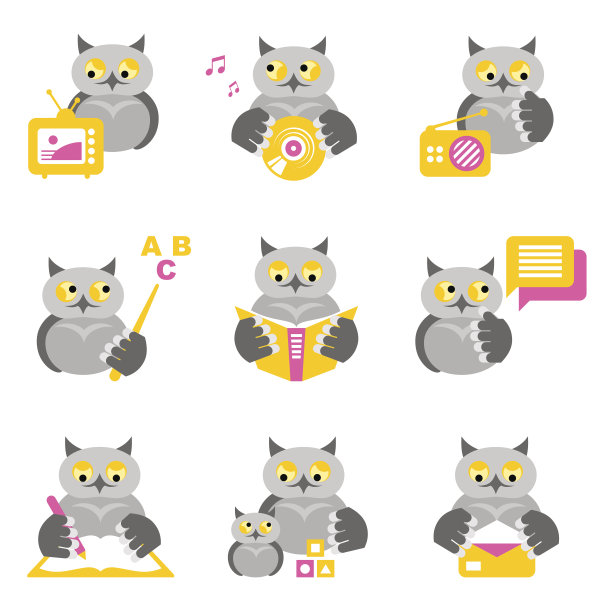 A B
C