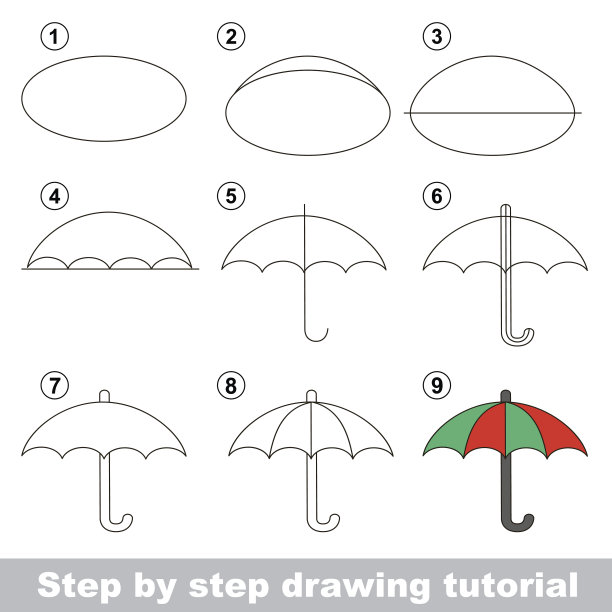 1
2
3
4
5
6
7
8
9
Step by step drawing tutorial