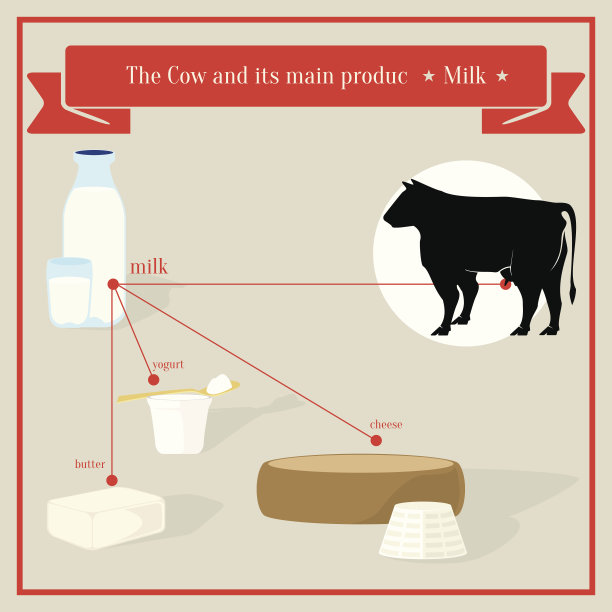 The Cow and its main produc ★ Milk ★

milk

yogurt

cheese

butter