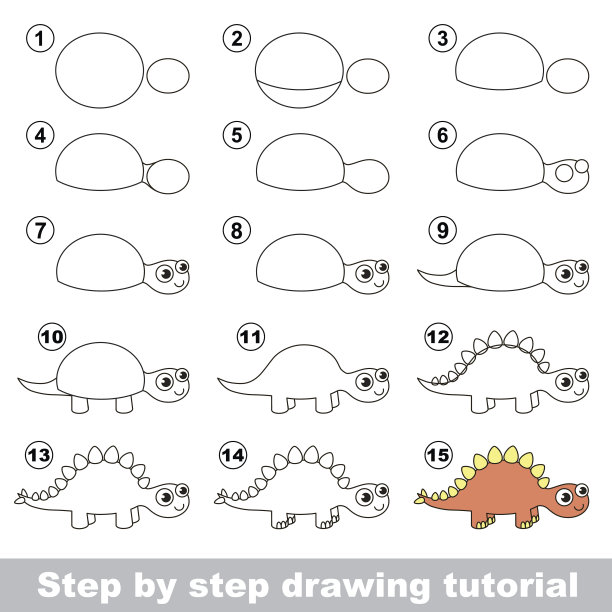 1
2
3
4
5
6
7
8
9
10
11
12
13
14
15

Step by step drawing tutorial