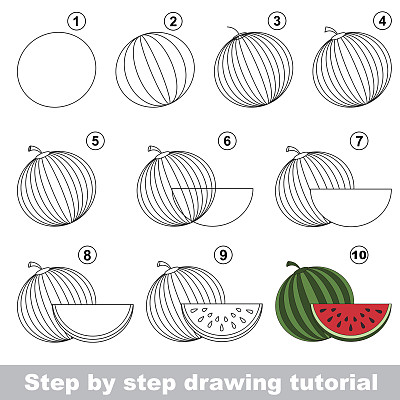 1
2
3
4
5
6
7
8
9
10
Step by step drawing tutorial