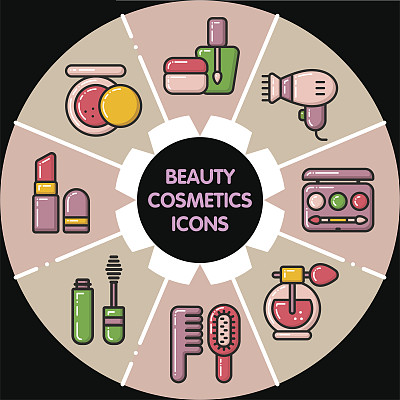 BEAUTY
COSMETICS
ICONS